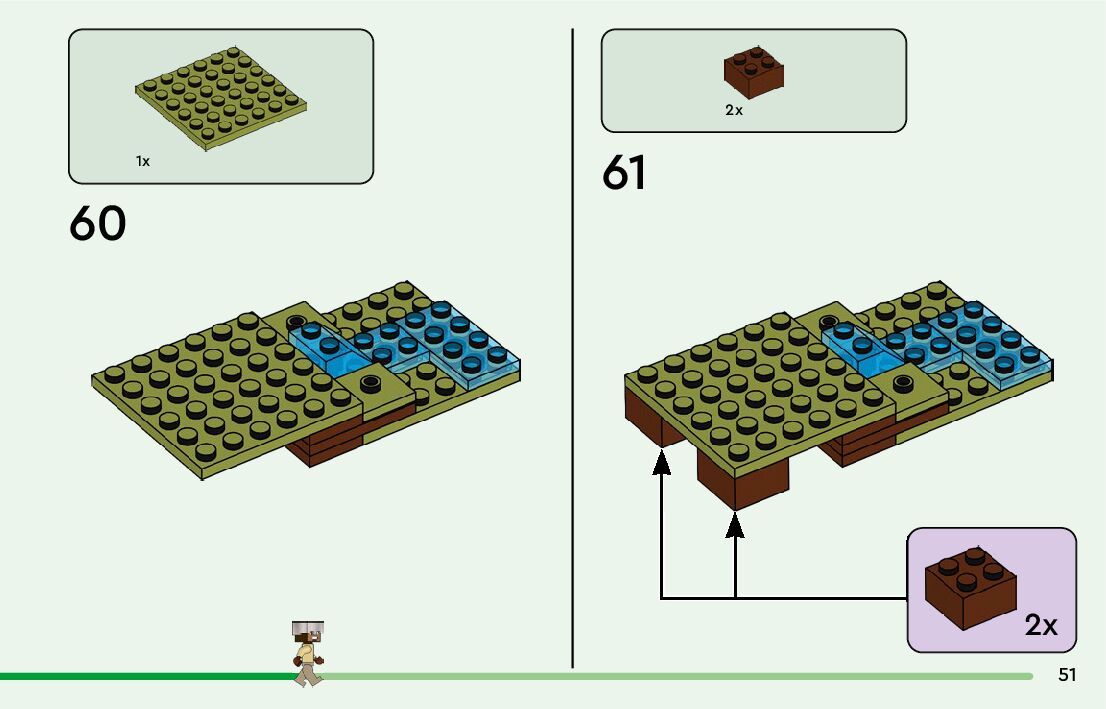 1x

60

2x

61

2x

51