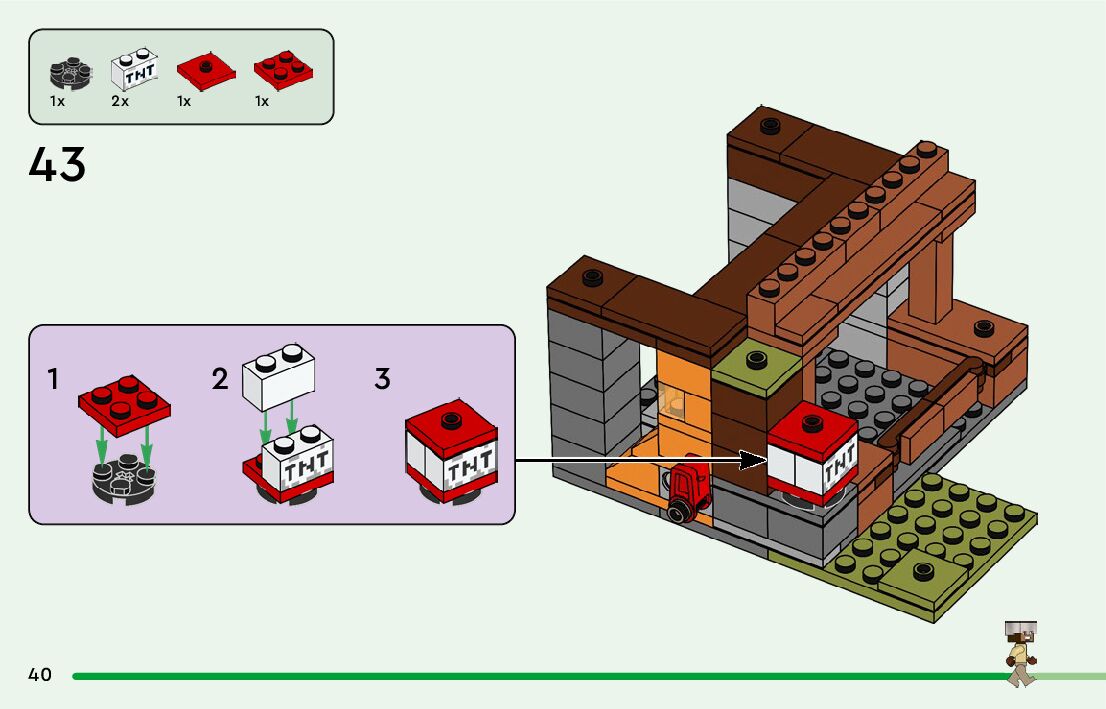 TNT

1x 2x 1x 1x

43

1

2

TNT

3

TNT

TNT

40