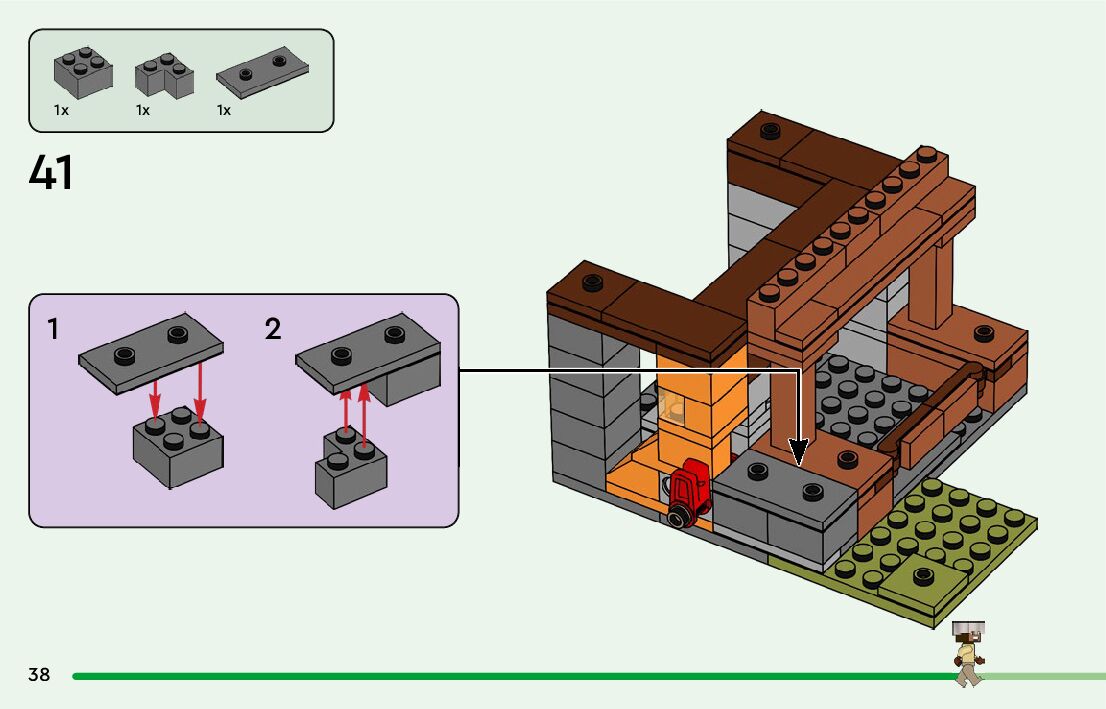 1x 1x 1x

41

1

2

38