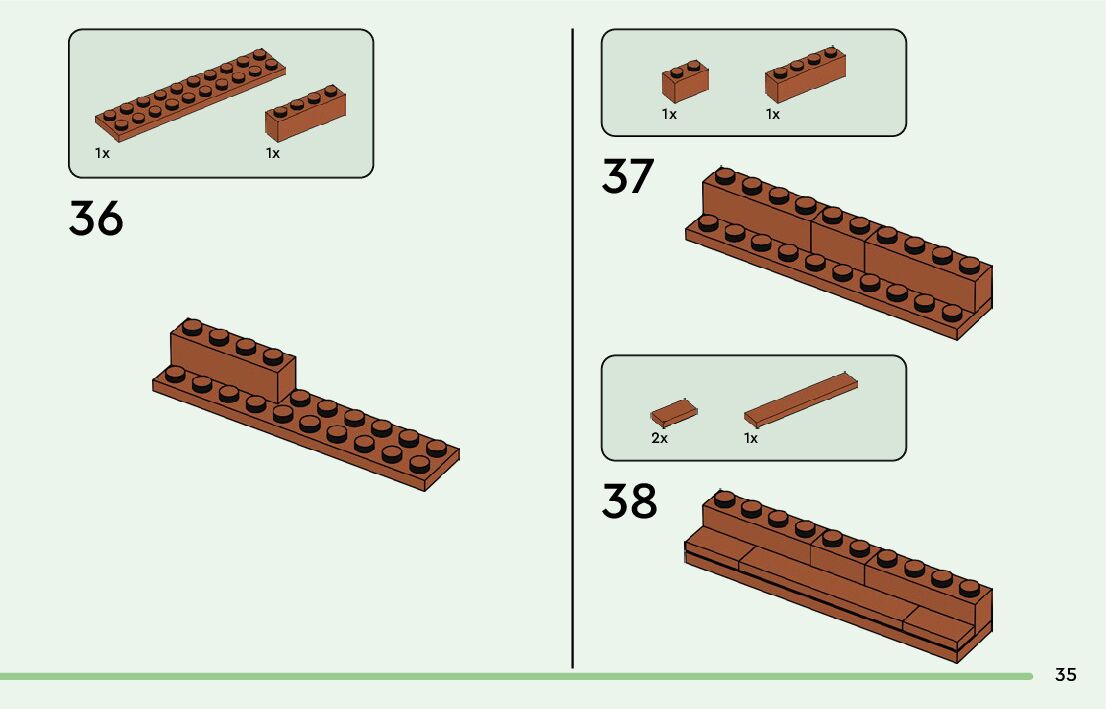 1x

1x

36

1x

1x

37

2x

1x

38

35