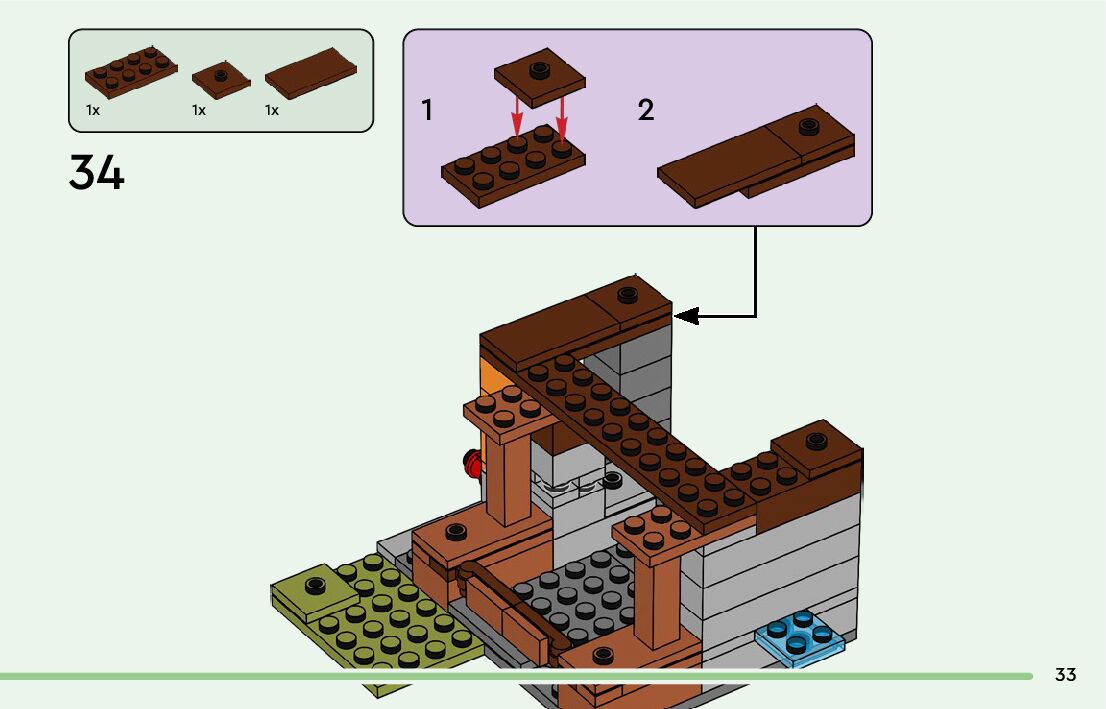 1x 1x 1x

34

1

2

33