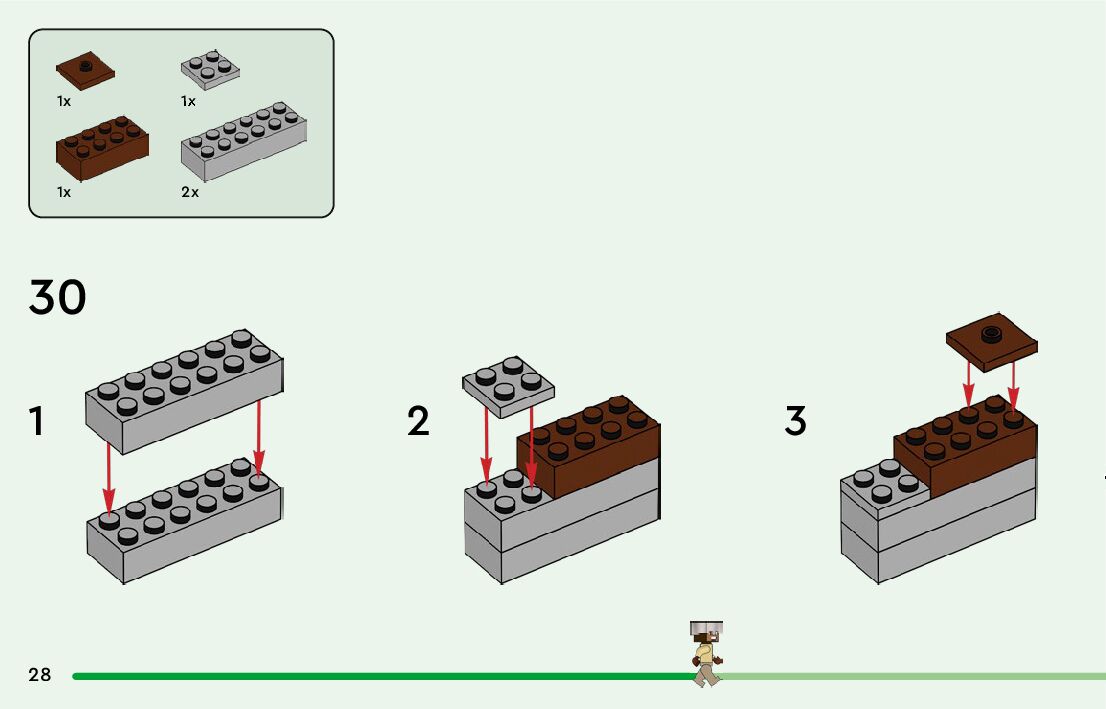 1x
1x
1x
2x

30

1

2

3

28