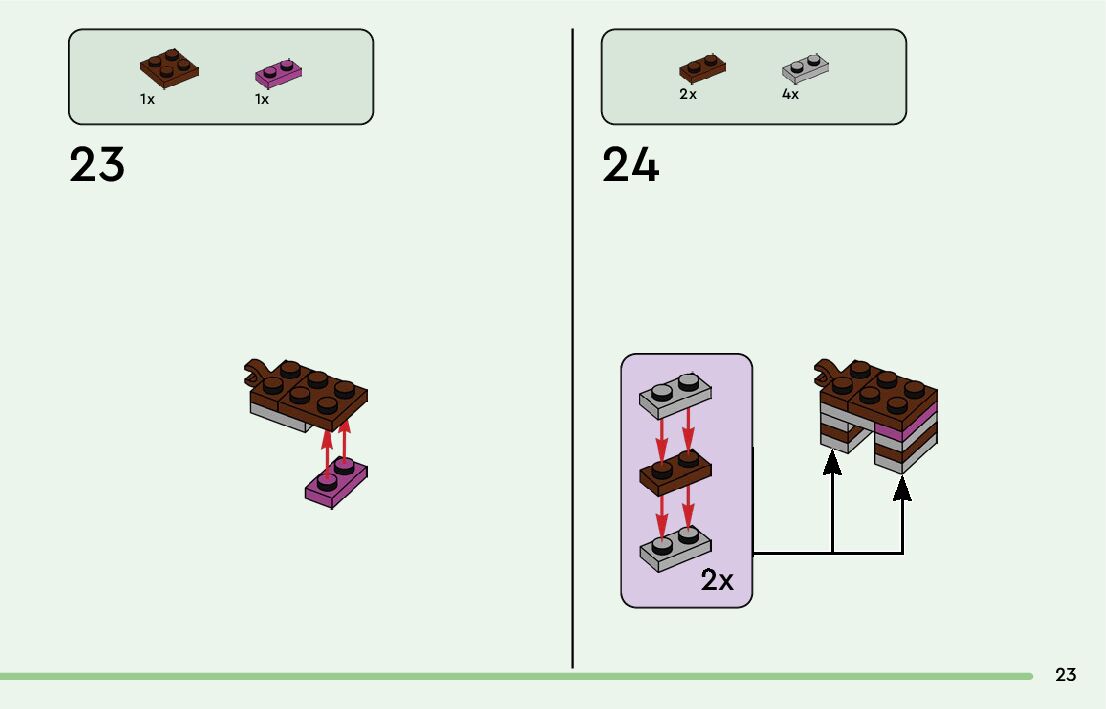 1x 1x

23

2x 4x

24

2x

23