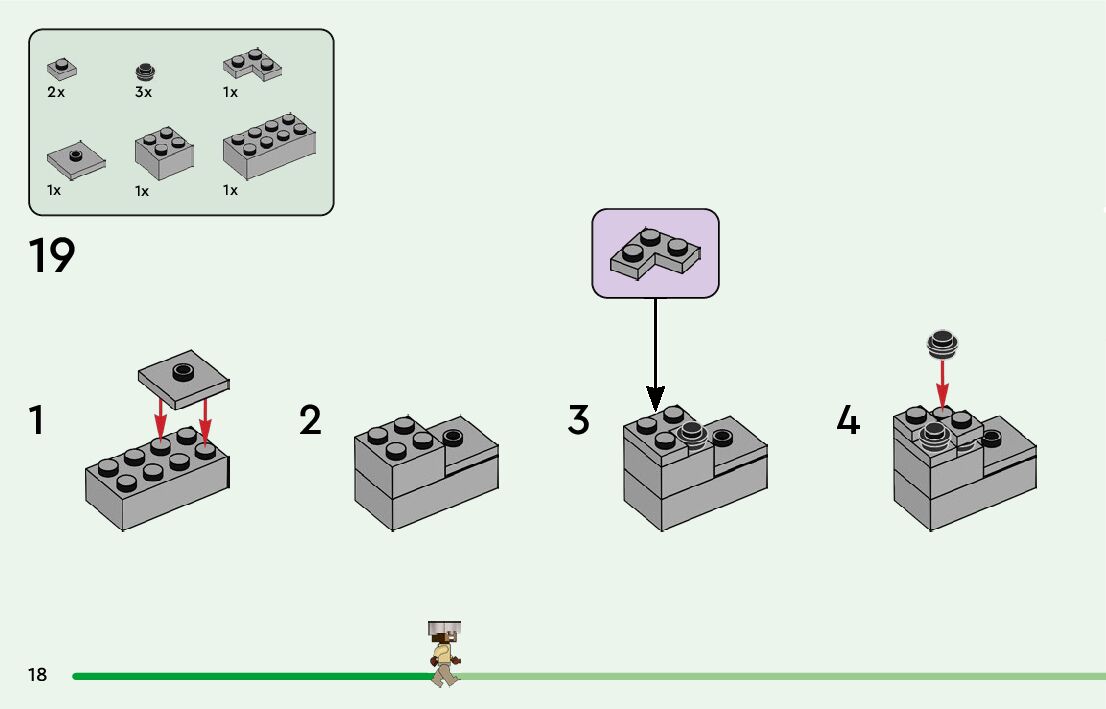 2x
3x
1x
1x
1x
1x

19

1
2
3
4

18