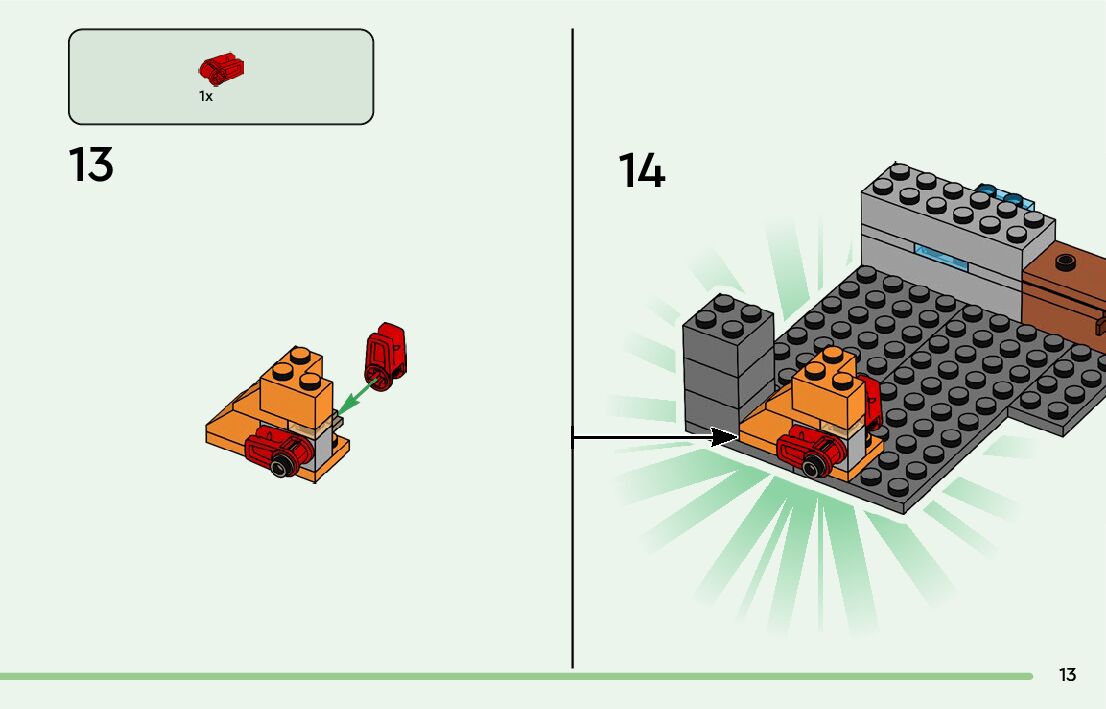 1x

13

14

13