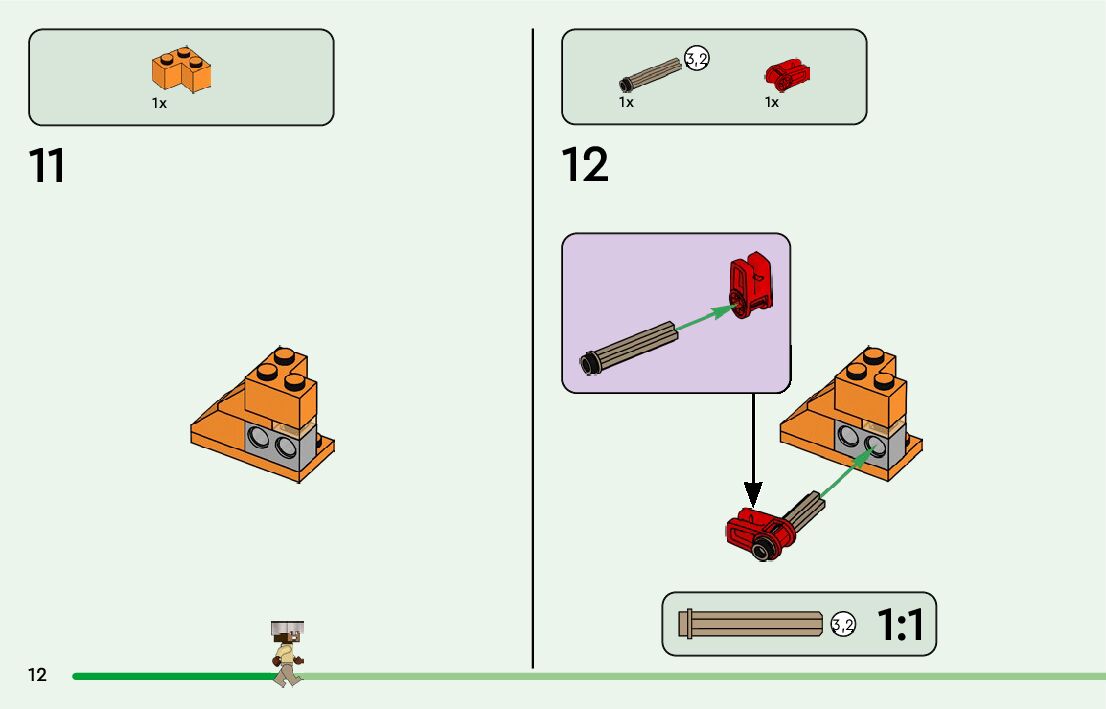 1x

11

3,2
1x

1x

12

3,2 1:1

12