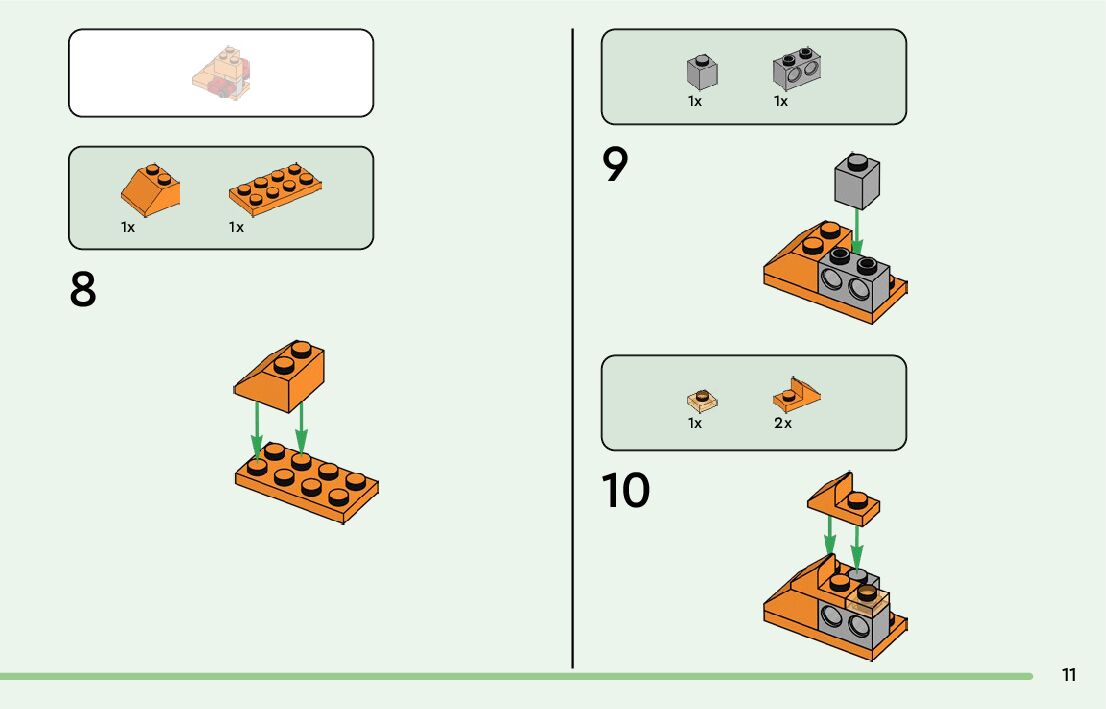 1x

1x

8

1x

1x

9

1x

2x

10

11