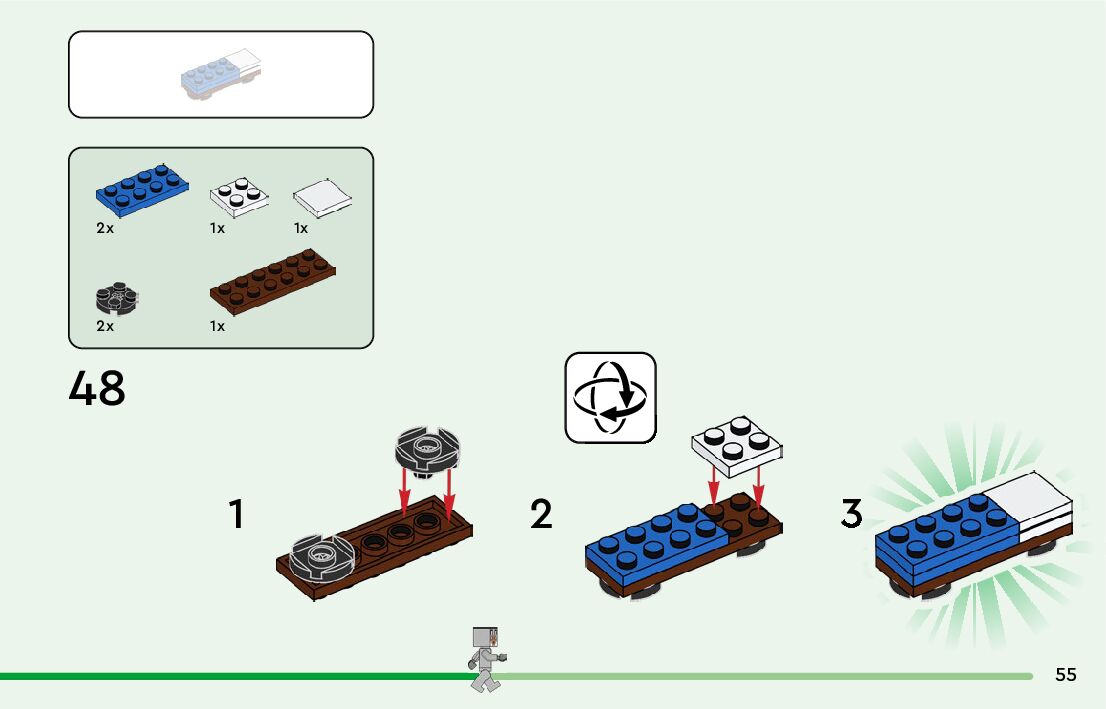 2x
1x
1x
2x
1x

48

1

2

3

55