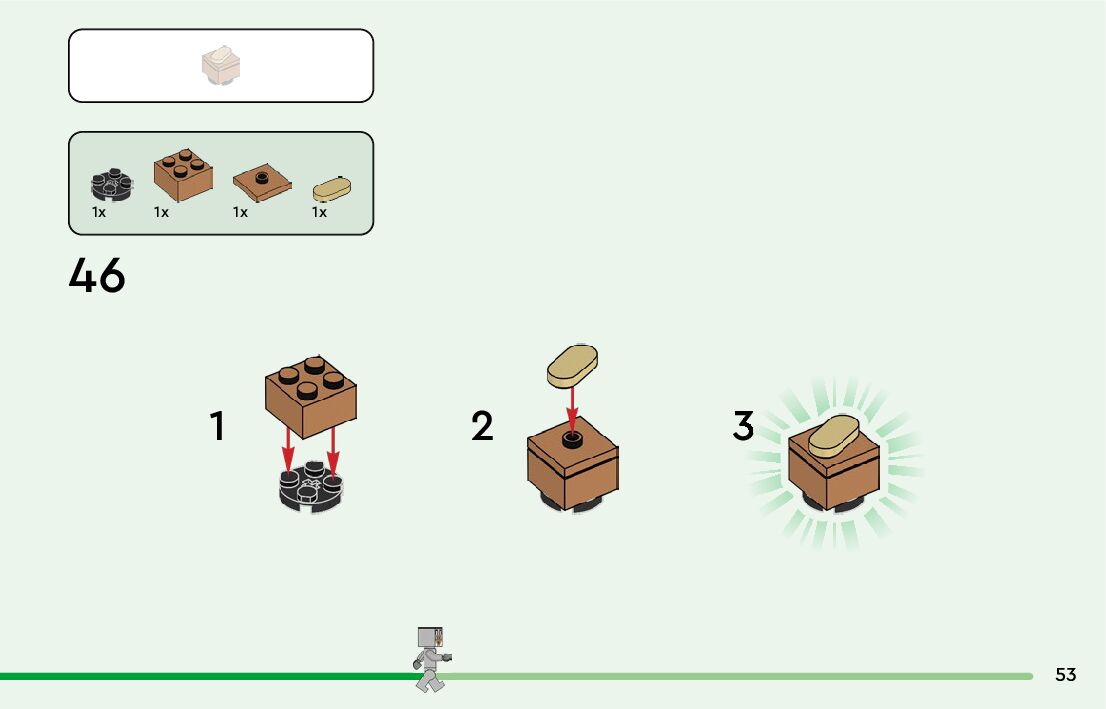 1x 1x 1x 1x

46

1

2

3

53