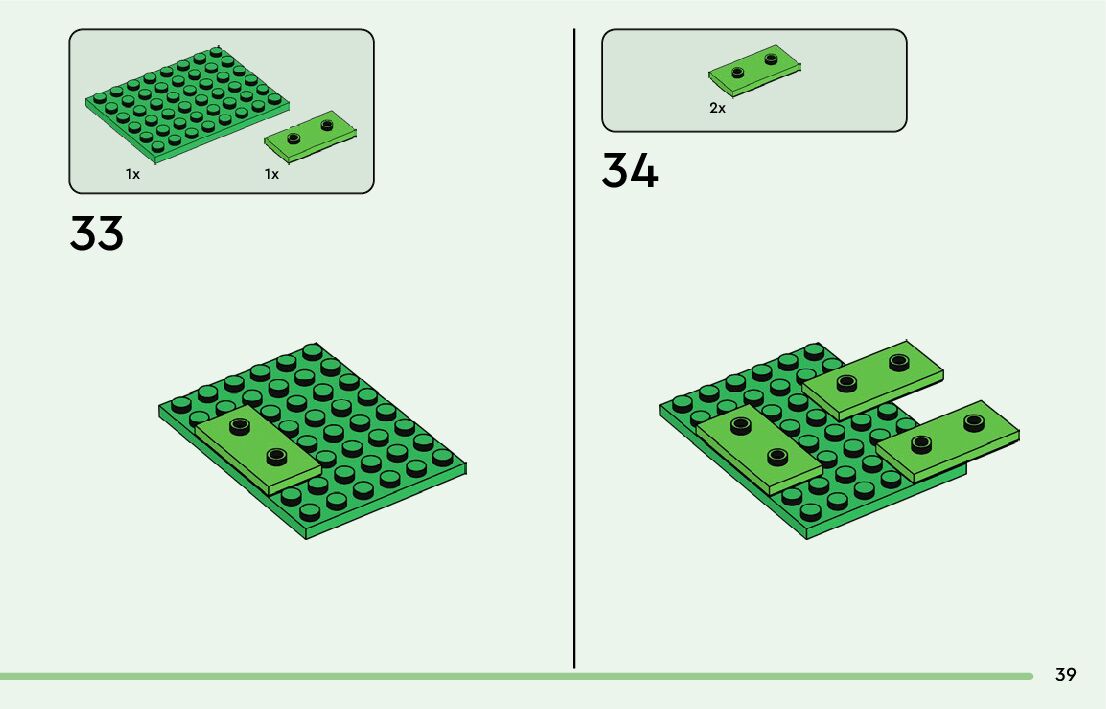 1x
1x

33

2x

34

39