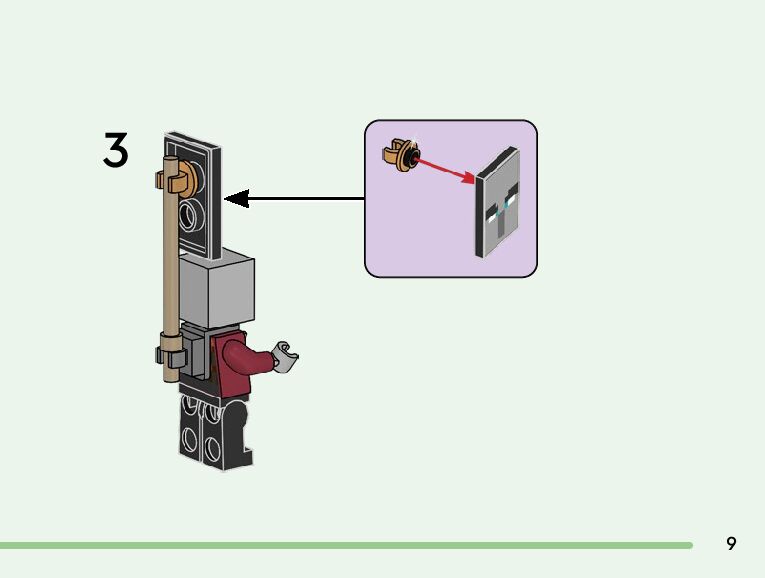 3

9