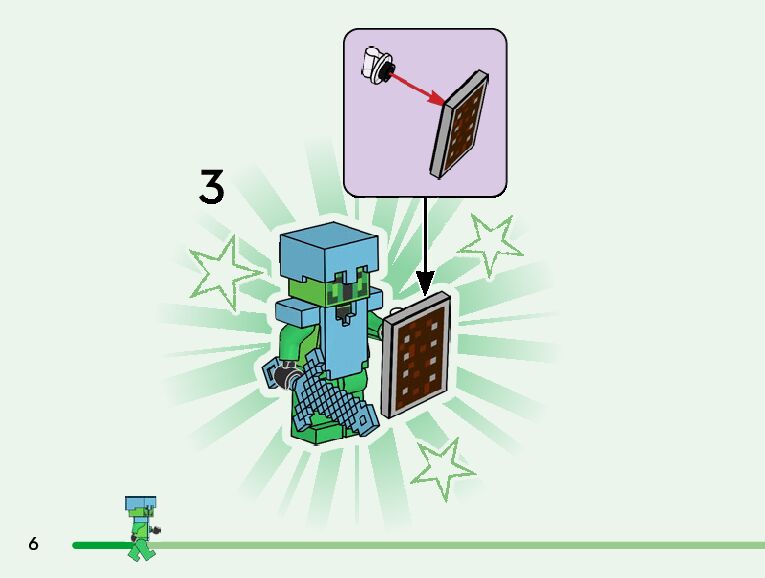 3

6