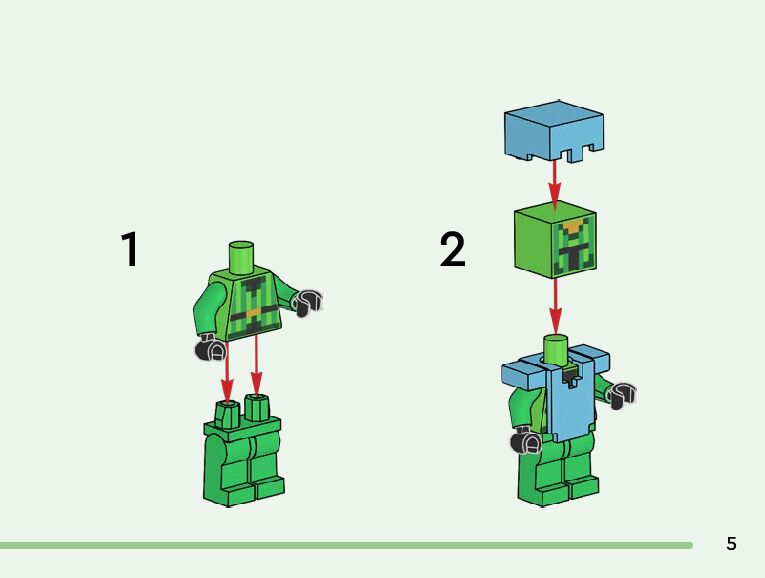 1

2

5