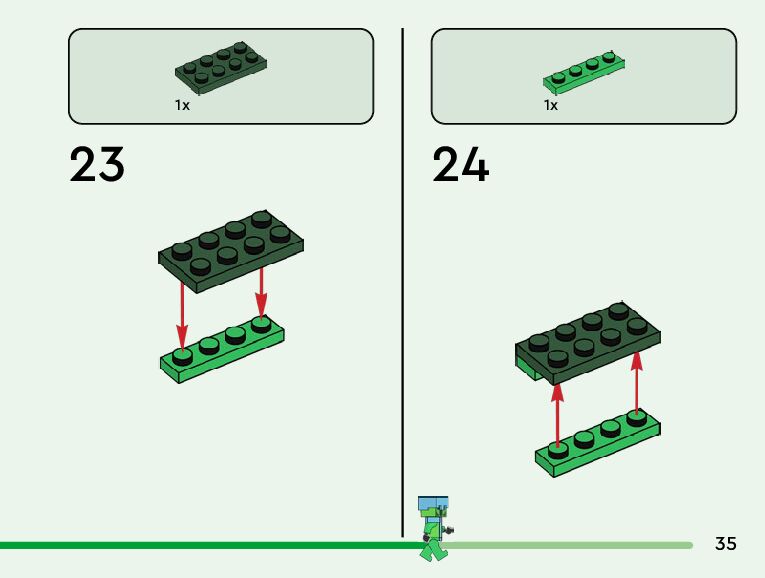 1x

23

1x

24

35