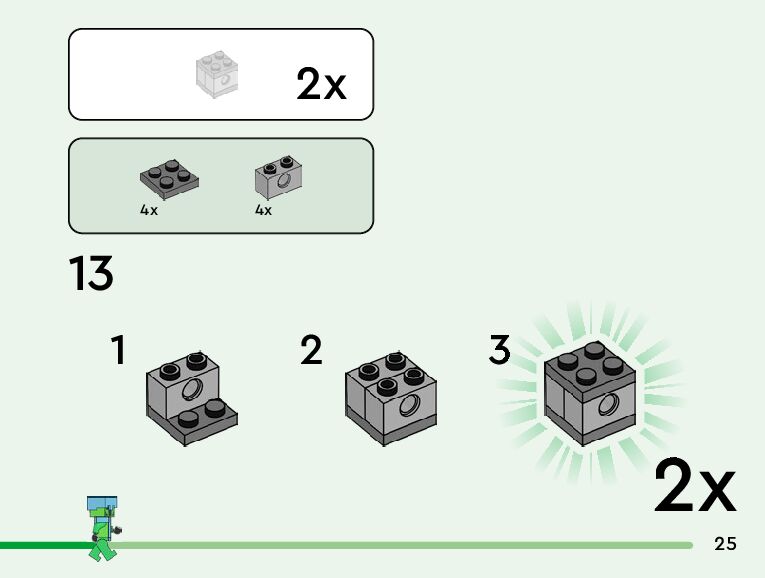 2x

4x
4x

13

1

2

3

2x

25