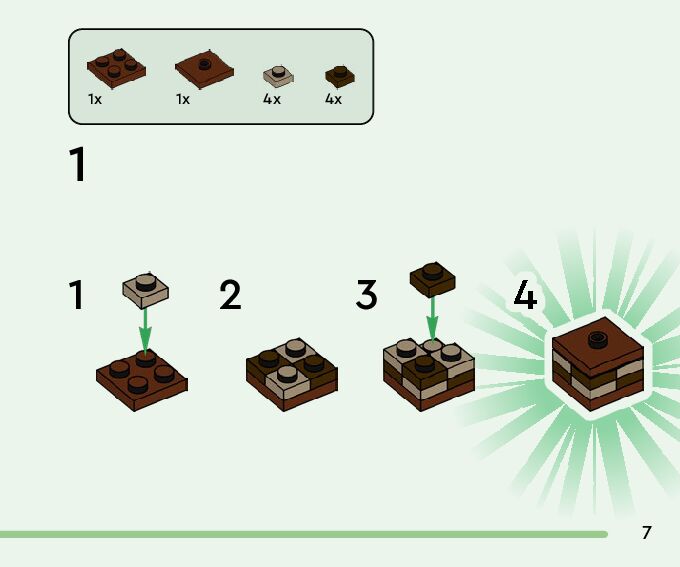 1x 1x 4x 4x

1

1

2

3

4

7