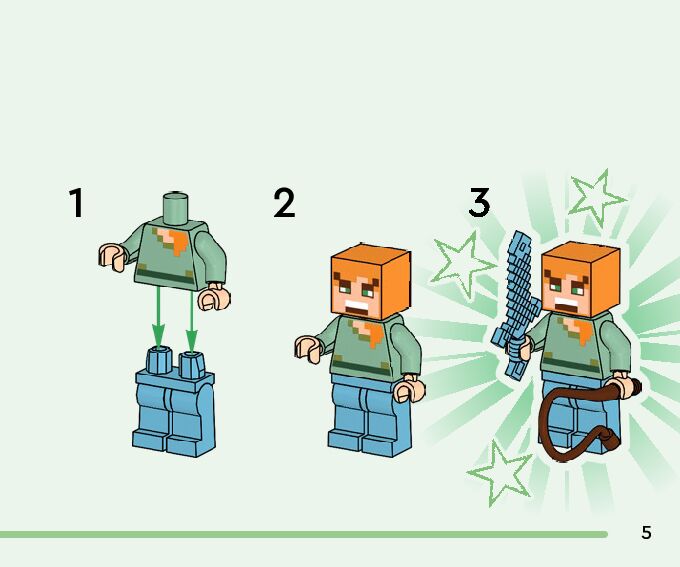 1

2

3

5