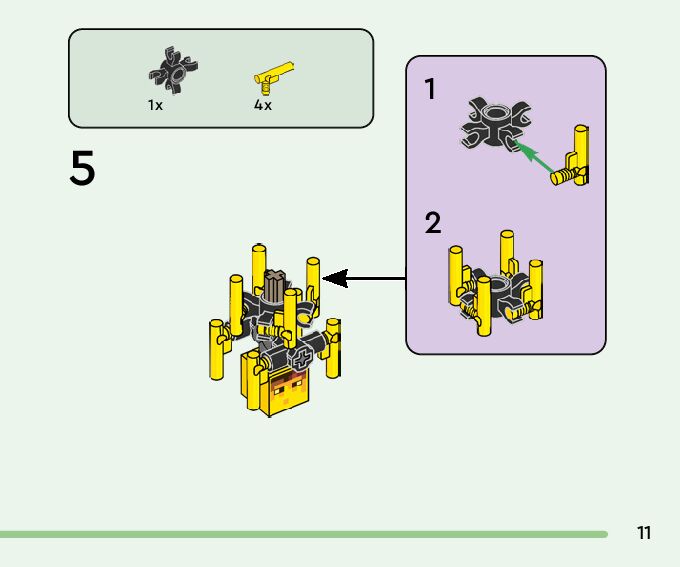 1x

4x

5

1

2

11