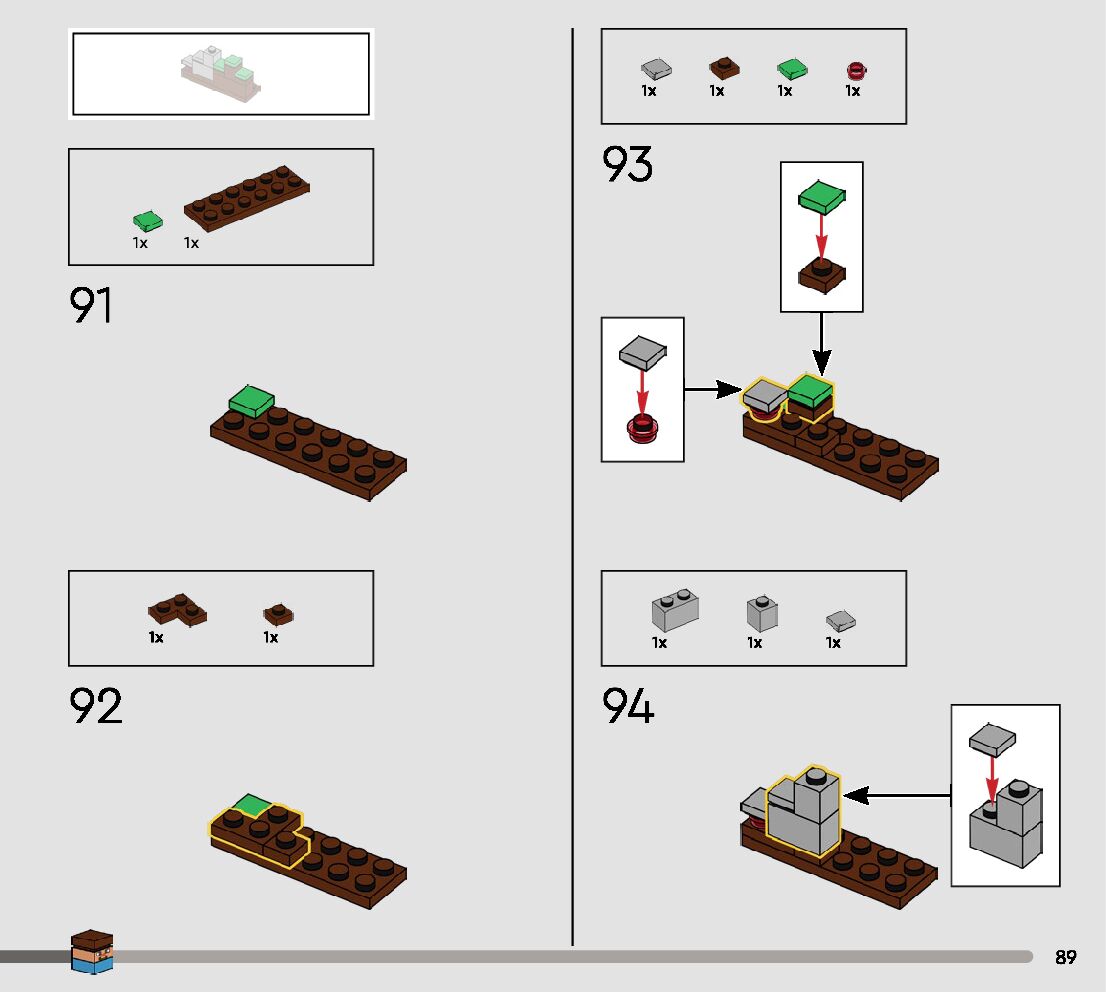 1x 1x

91

1x 1x

92

1x 1x 1x 1x

93

1x 1x 1x

94

89