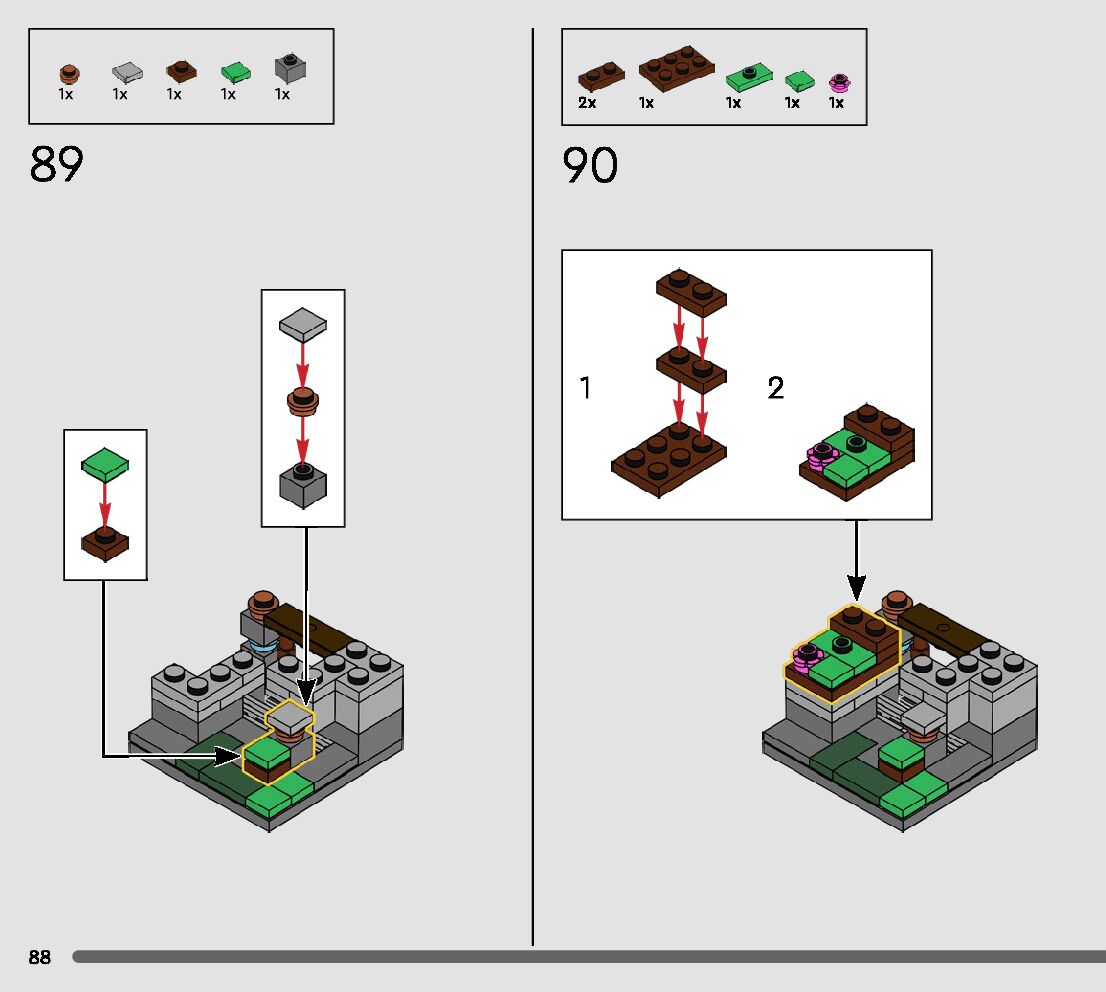 1x 1x 1x 1x 1x

89

2x 1x 1x 1x 1x

90

1

2

88