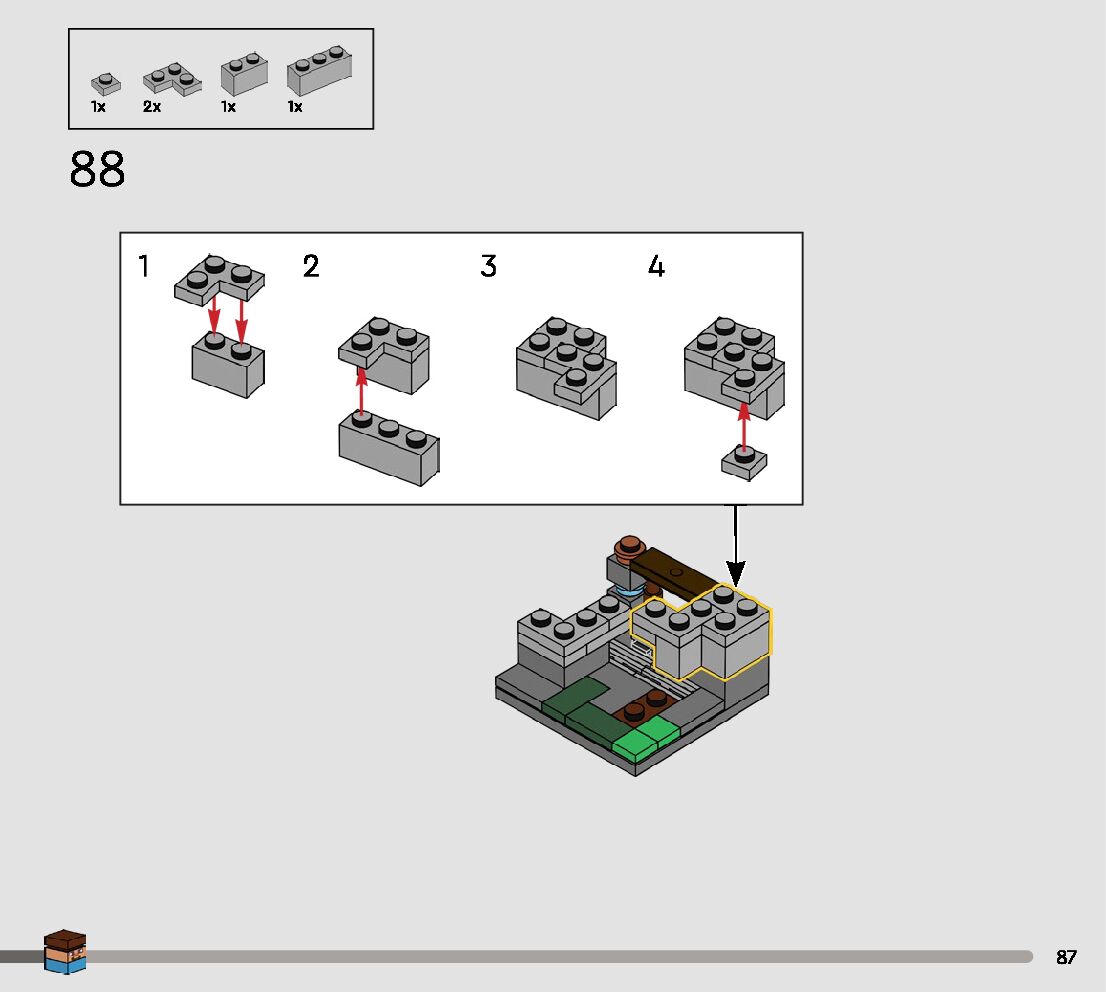 1x 2x 1x 1x

88

1

2

3

4

87