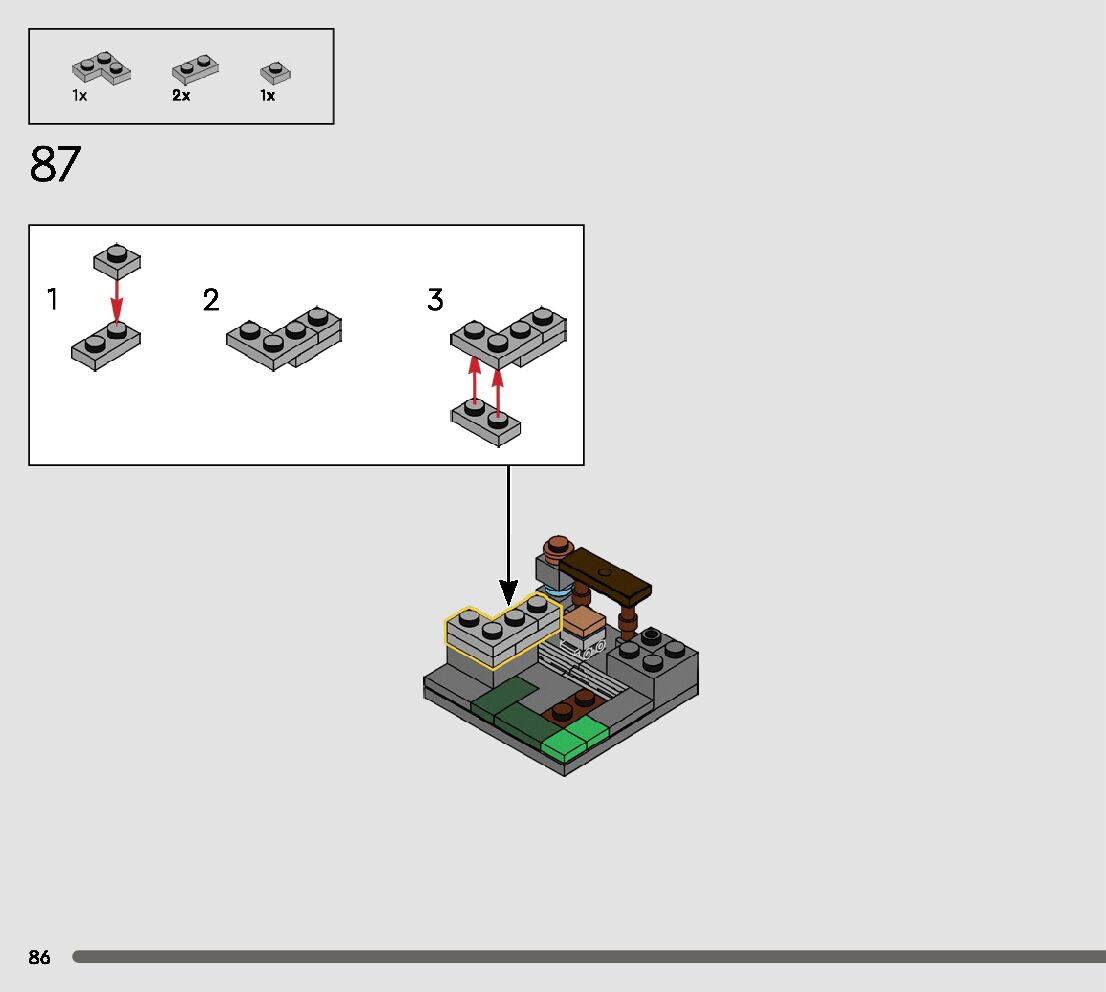 1x 2x 1x

87

1

2

3

86