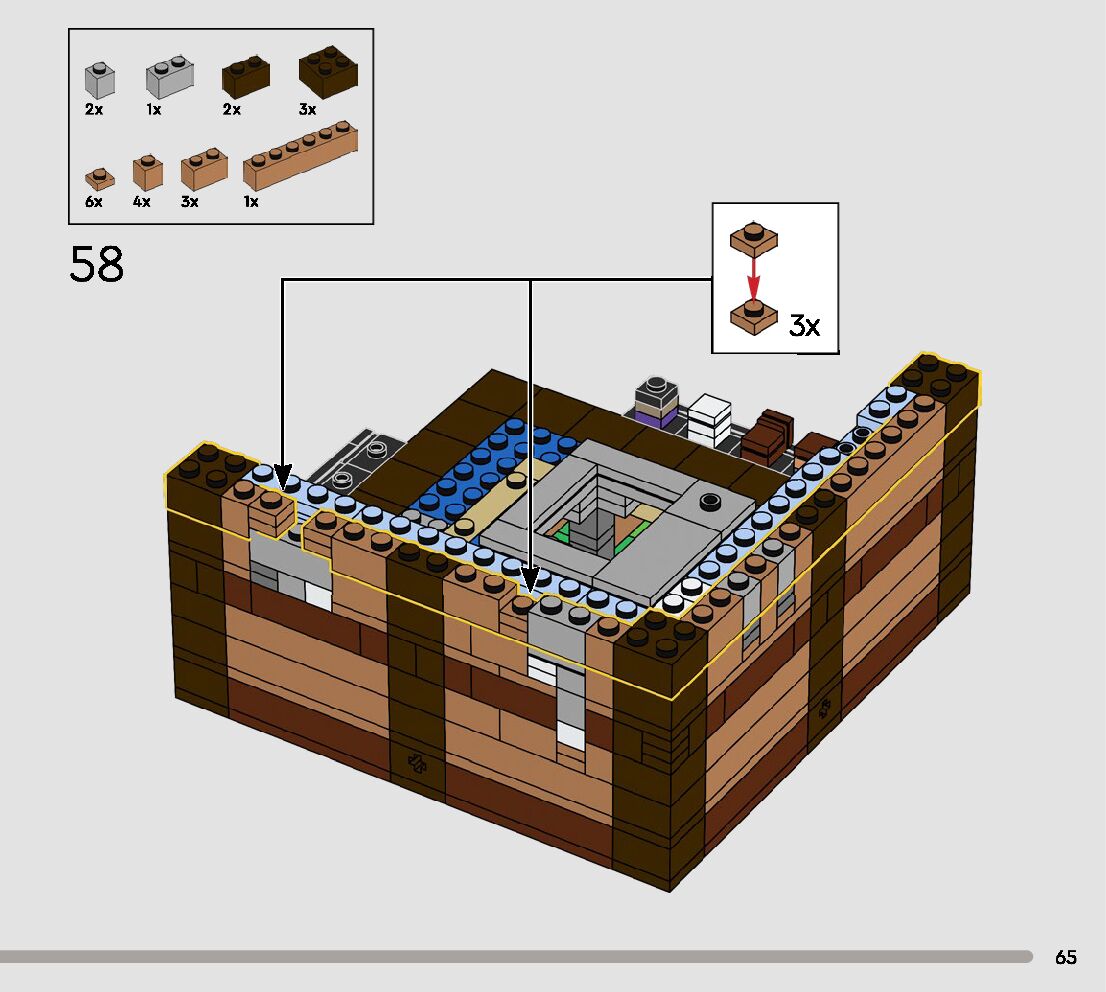 2x 1x 2x 3x
6x 4x 3x 1x

58

3x

65