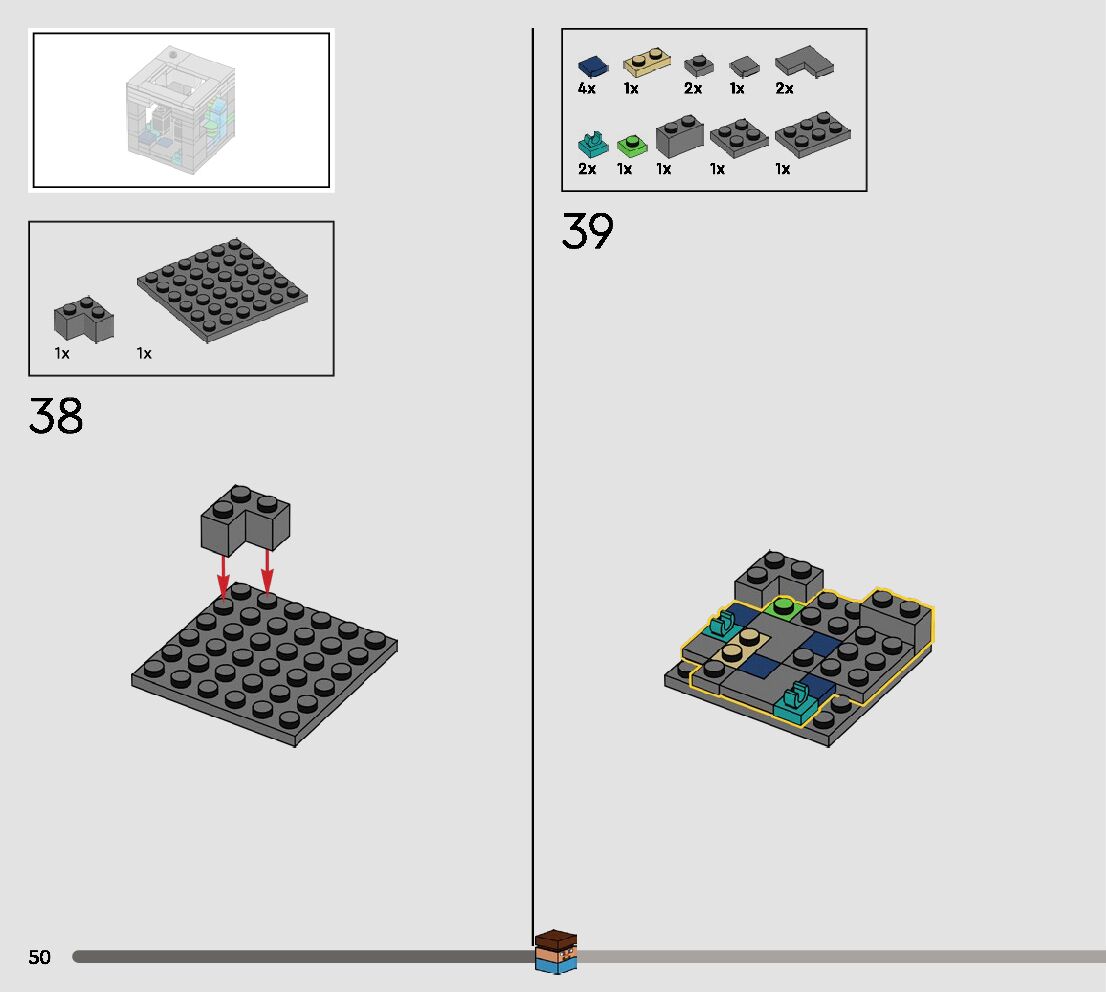 1x 1x

38

4x 1x 2x 1x 2x

2x 1x 1x 1x 1x

39

50