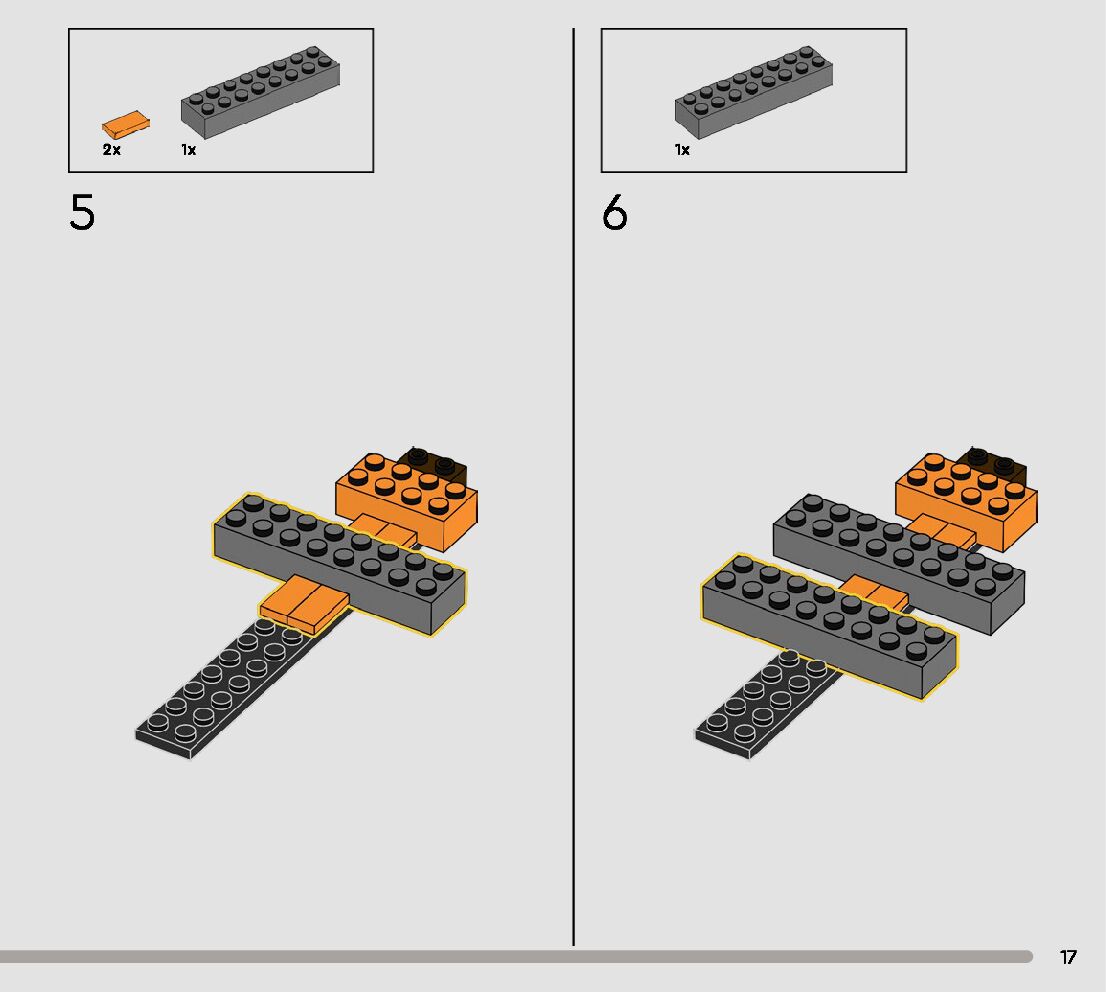 2x 1x

5

1x

6

17