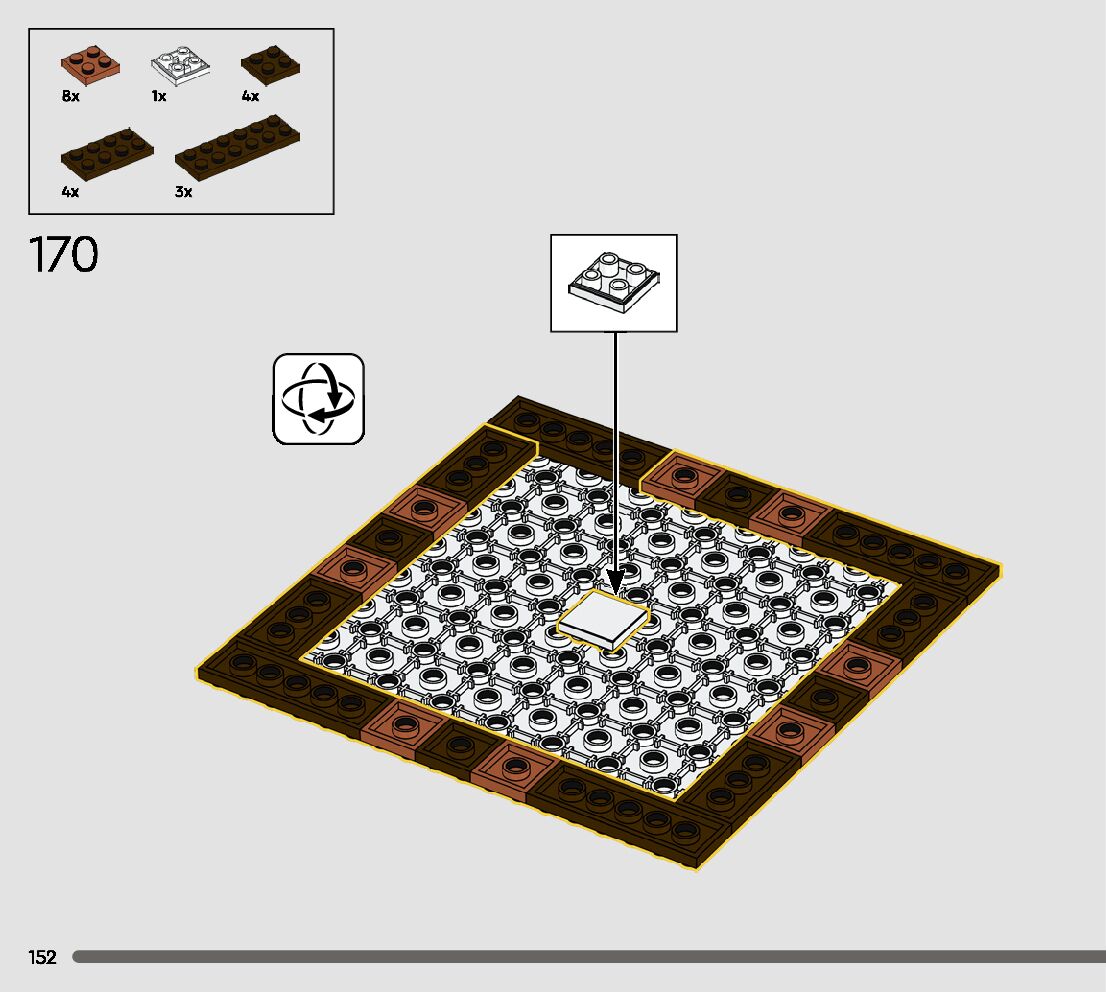 8x 1x 4x
4x 3x

170

152