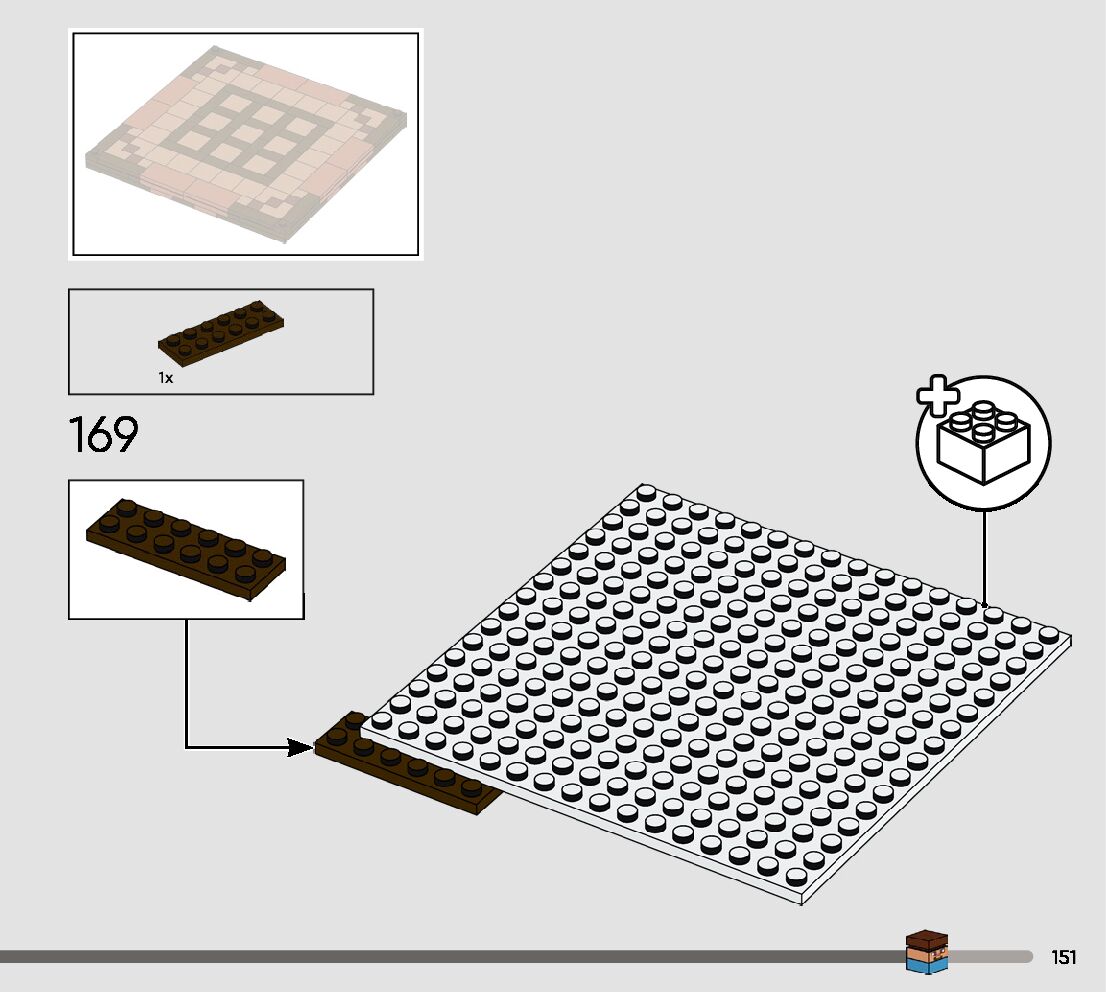 1x

169

151