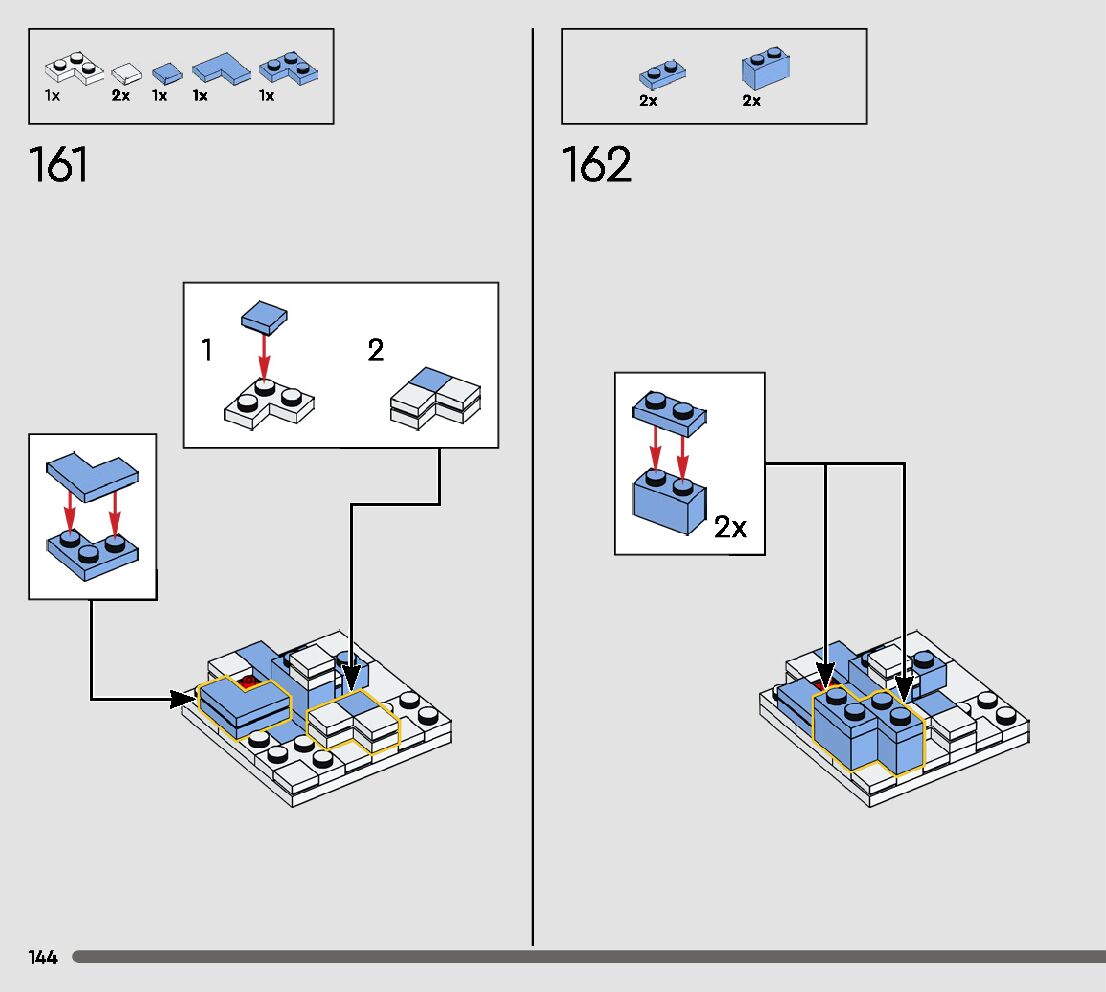 1x 2x 1x 1x 1x

161

1

2

2x 2x

162

2x

144