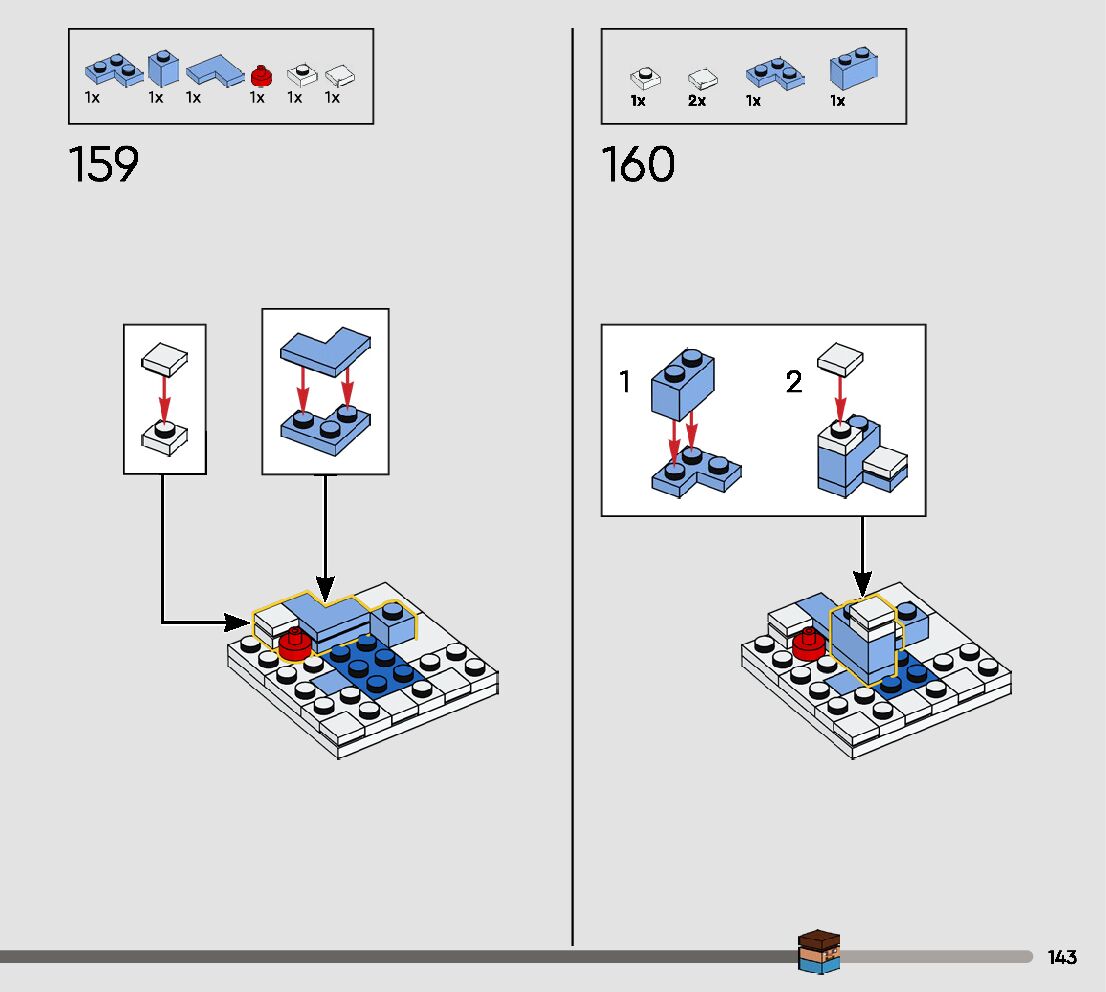 1x 1x 1x 1x 1x 1x

159

1x 2x 1x 1x

160

1

2

143