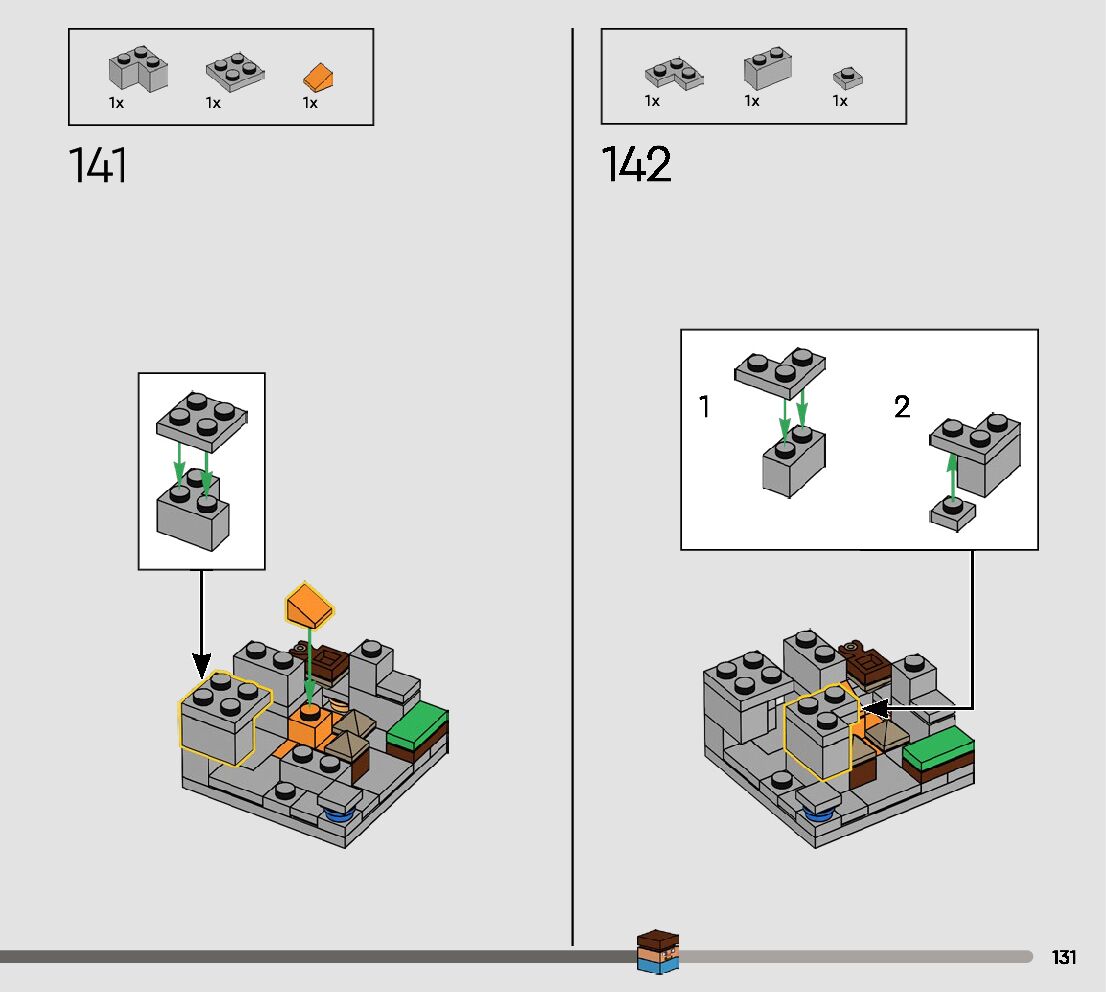 1x 1x 1x

141

1x 1x 1x

142

1

2

131