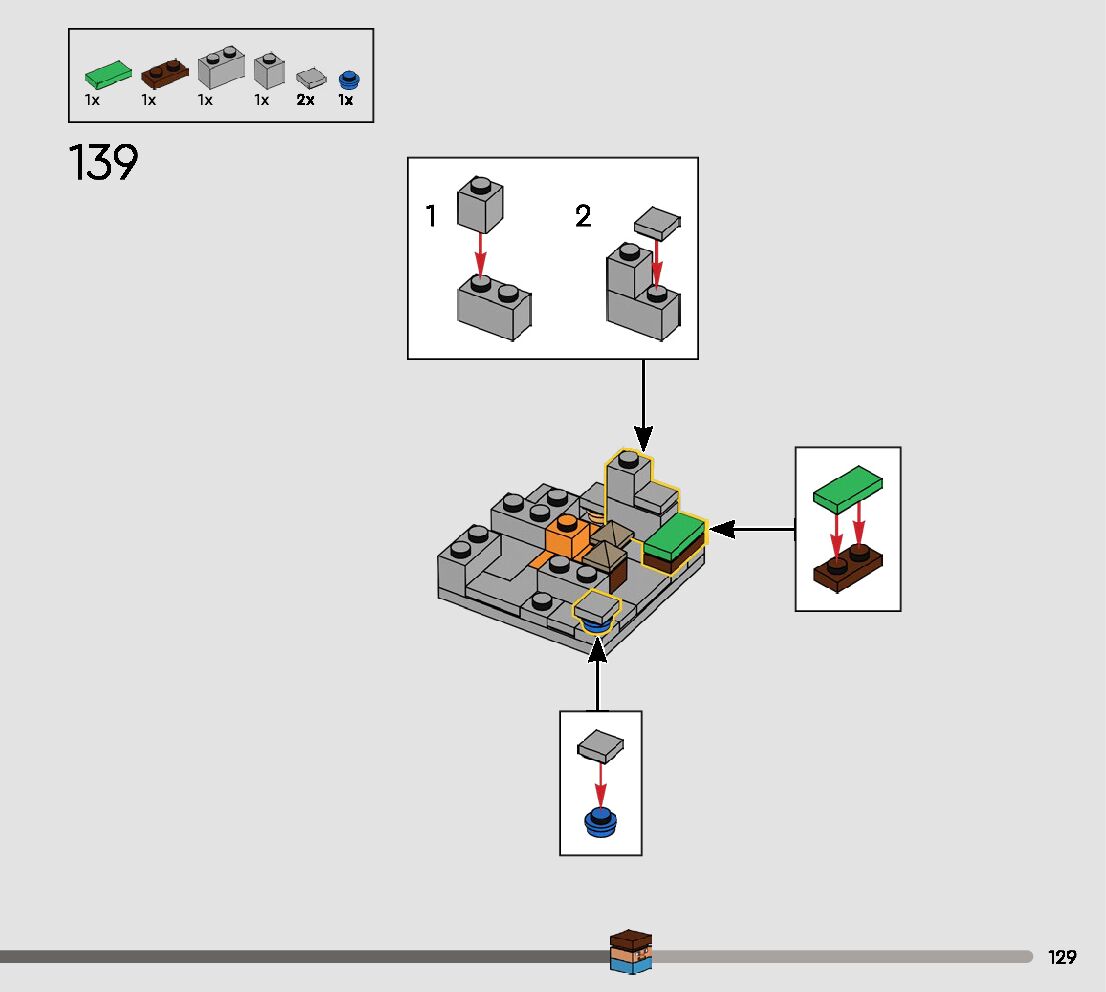 1x 1x 1x 1x 2x 1x

139

1

2

129