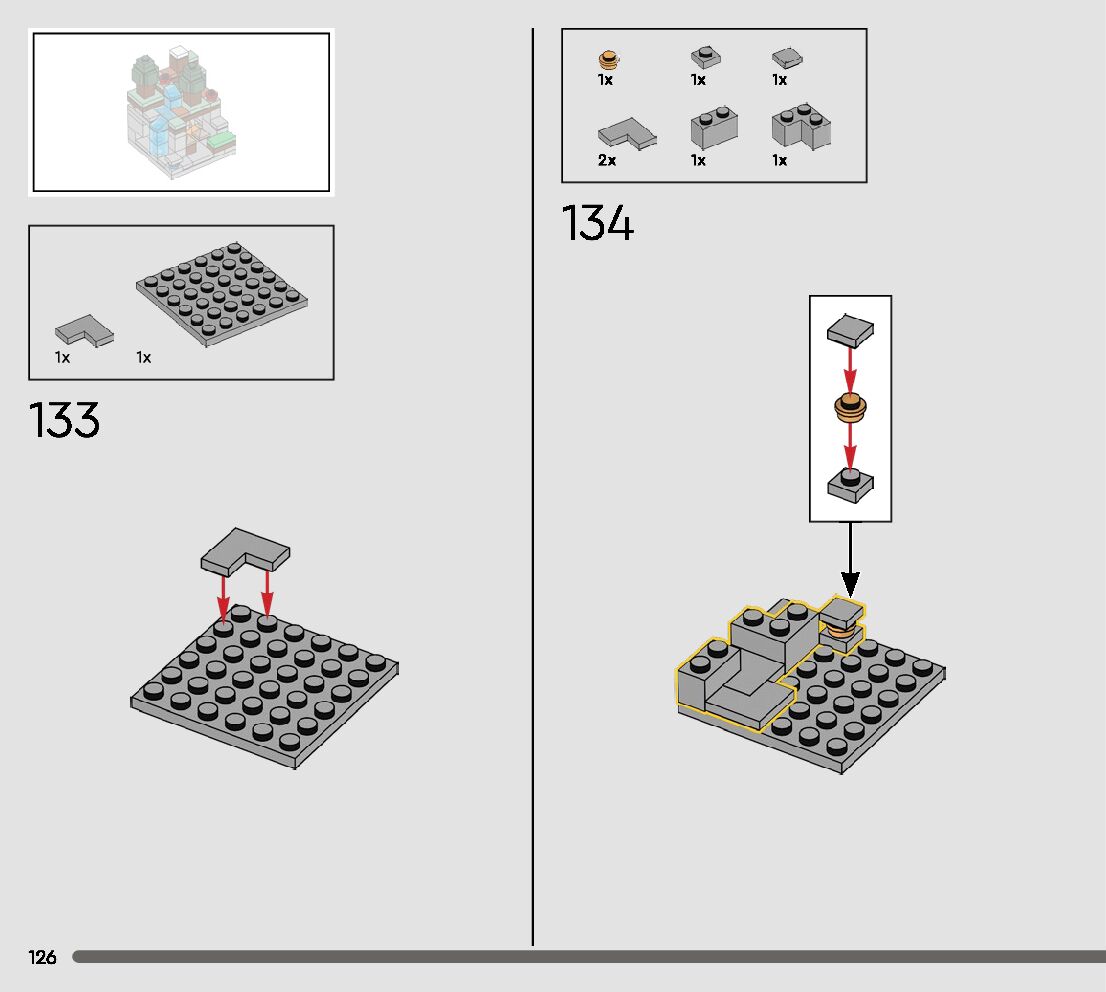 1x 1x

133

1x 1x 1x

2x 1x 1x

134

126