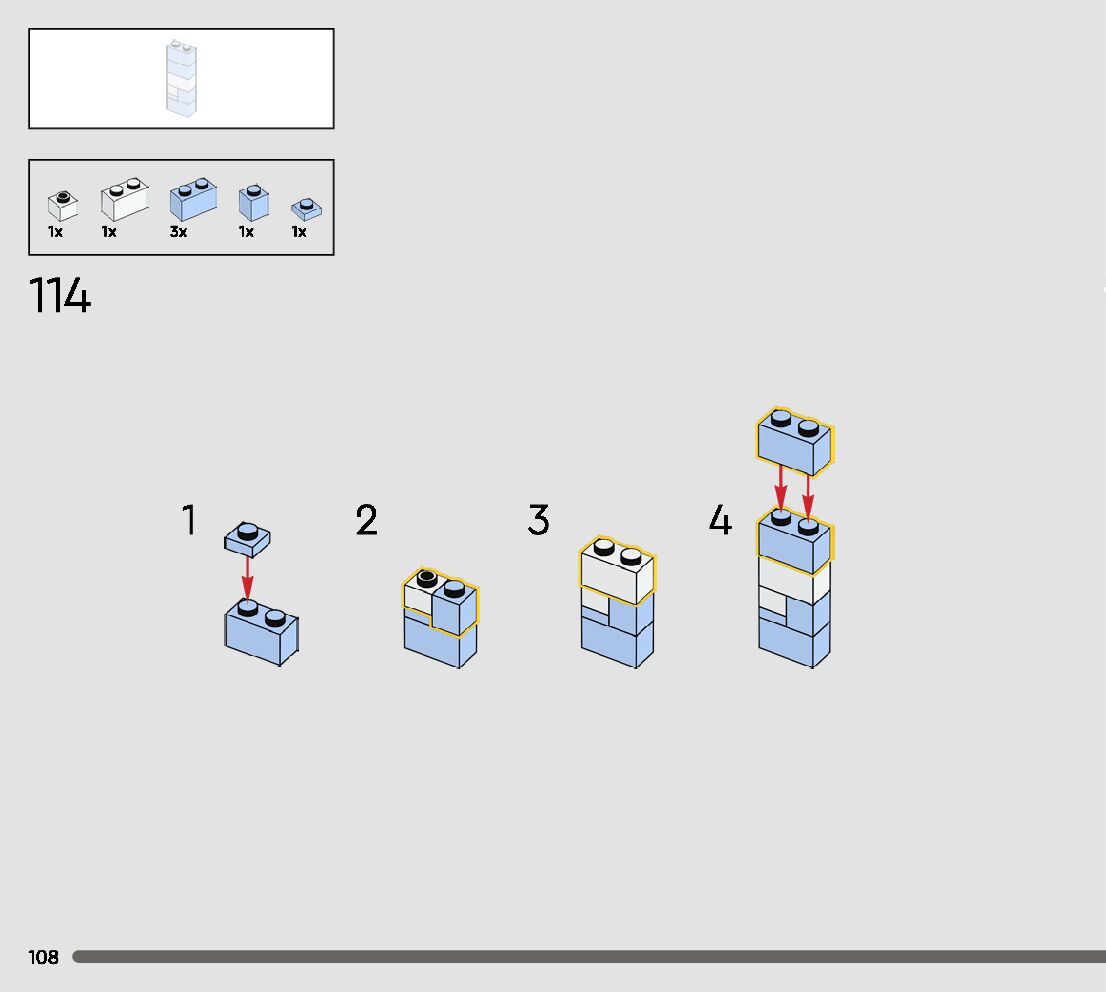 1x 1x 3x 1x 1x

114

1

2

3

4

108