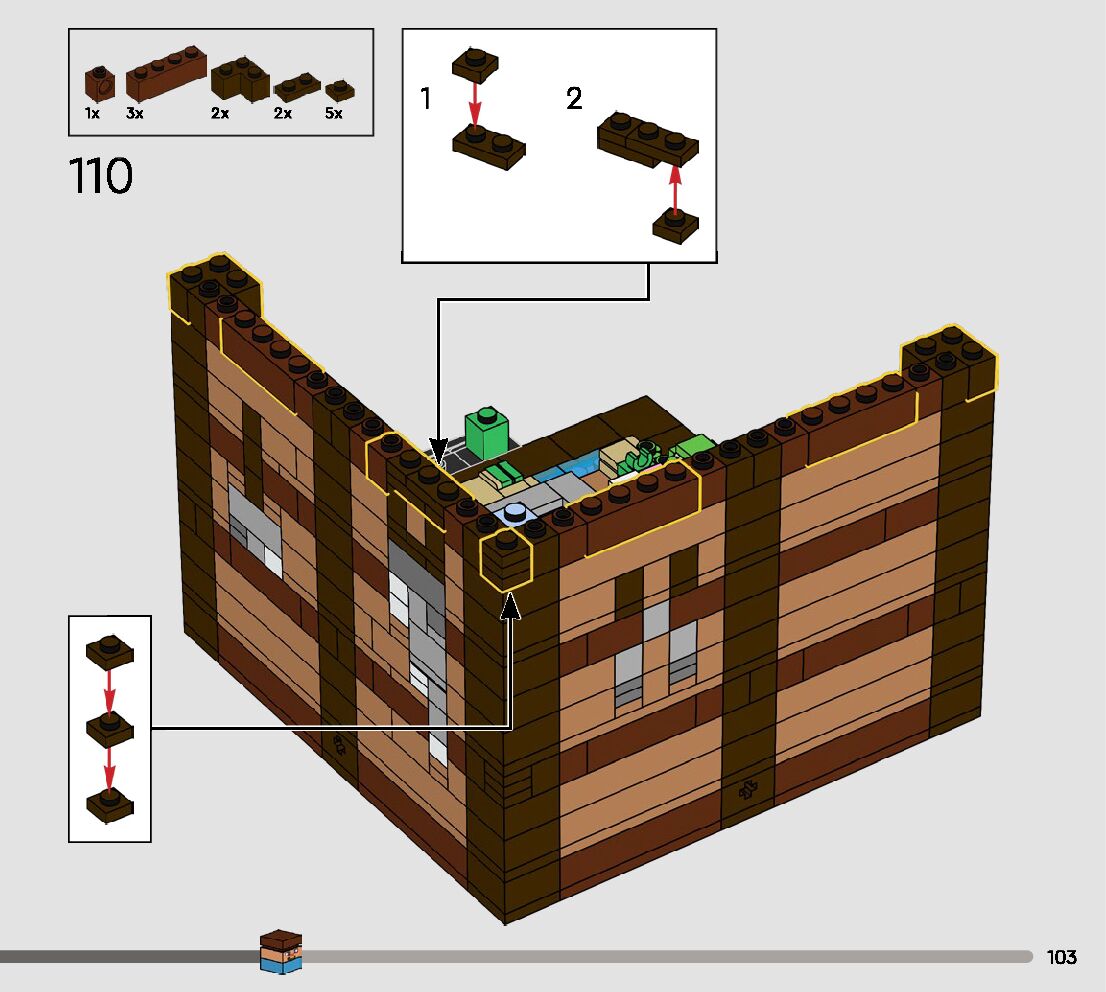 1x 3x 2x 2x 5x

110

1

2

103