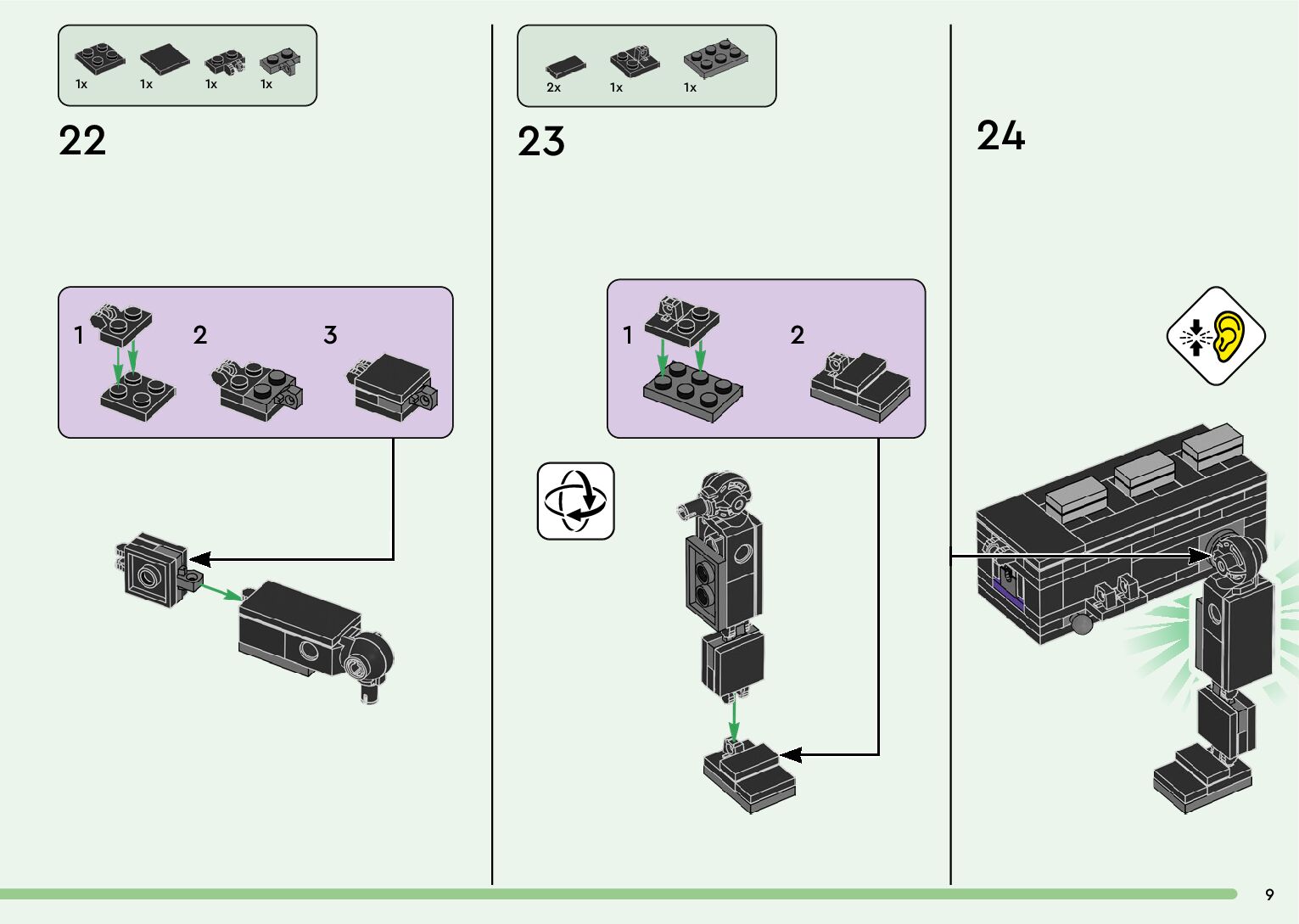 1x 1x 1x 1x

22

1 2 3

2x 1x 1x

23

1 2

24

9