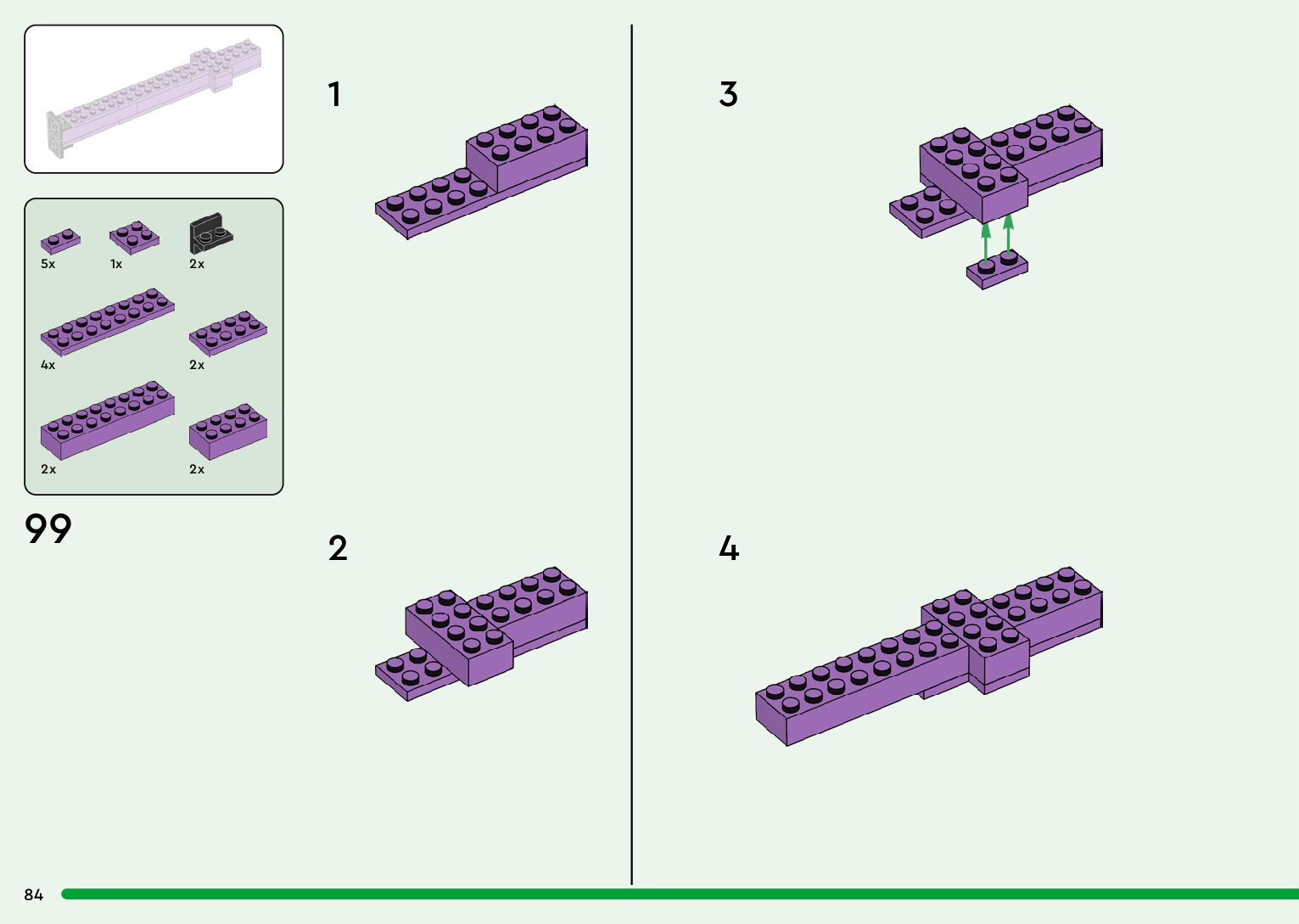 5x
1x
2x
4x
2x
2x
2x

99

1

2

3

4

84