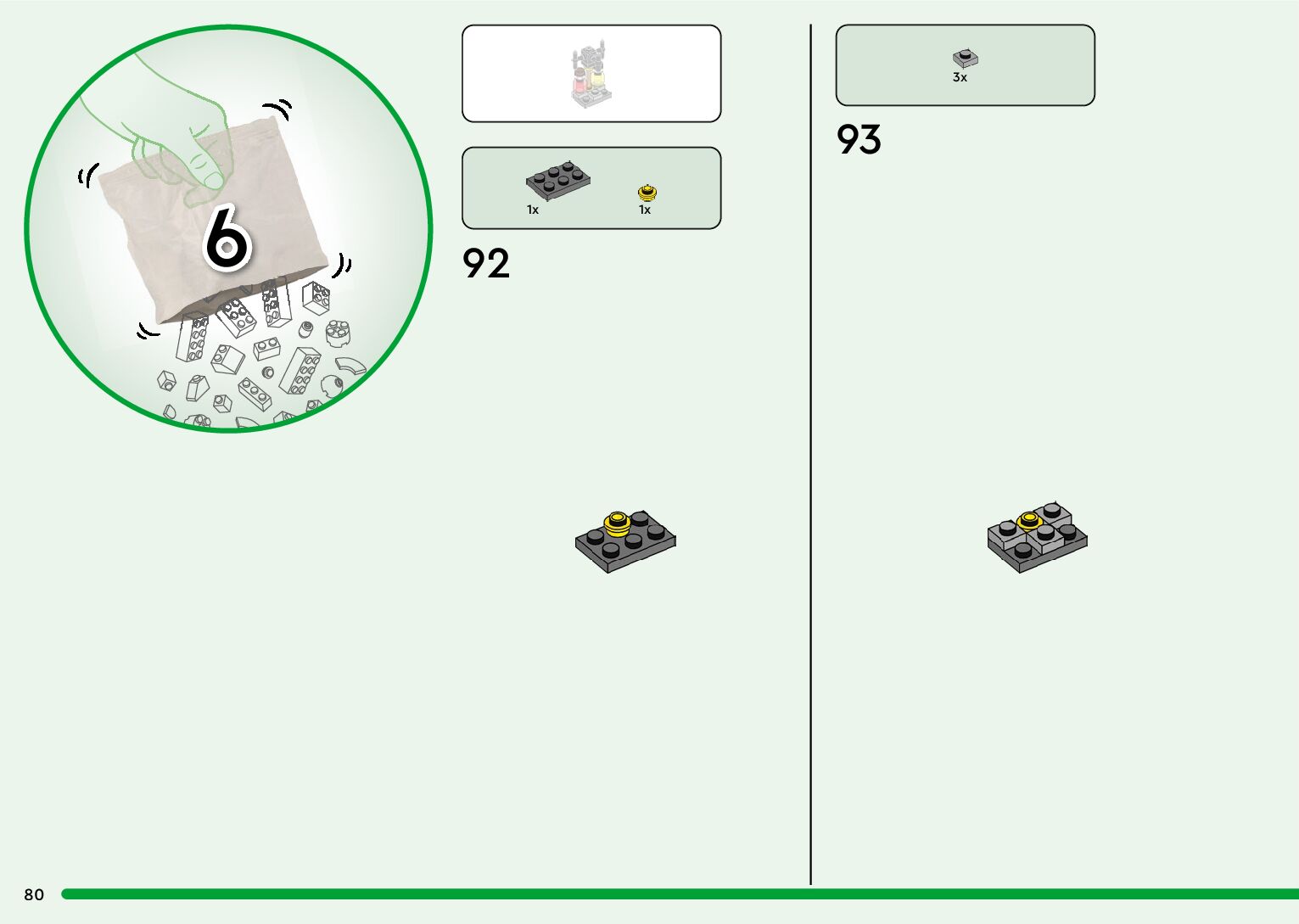 6

1x

1x

92

3x

93

80