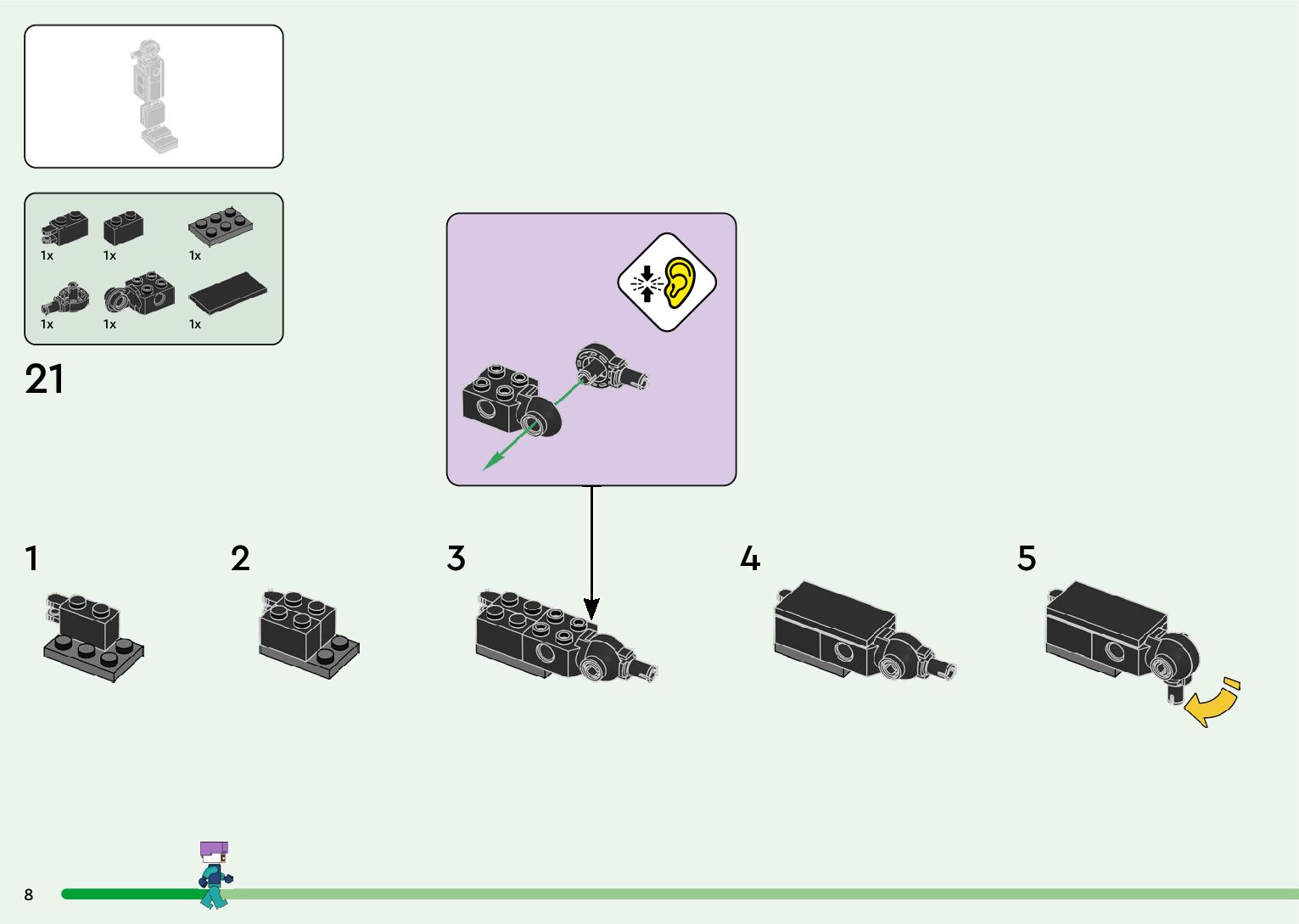 1x 1x 1x

1x 1x 1x

21

1

2

3

4

5

8