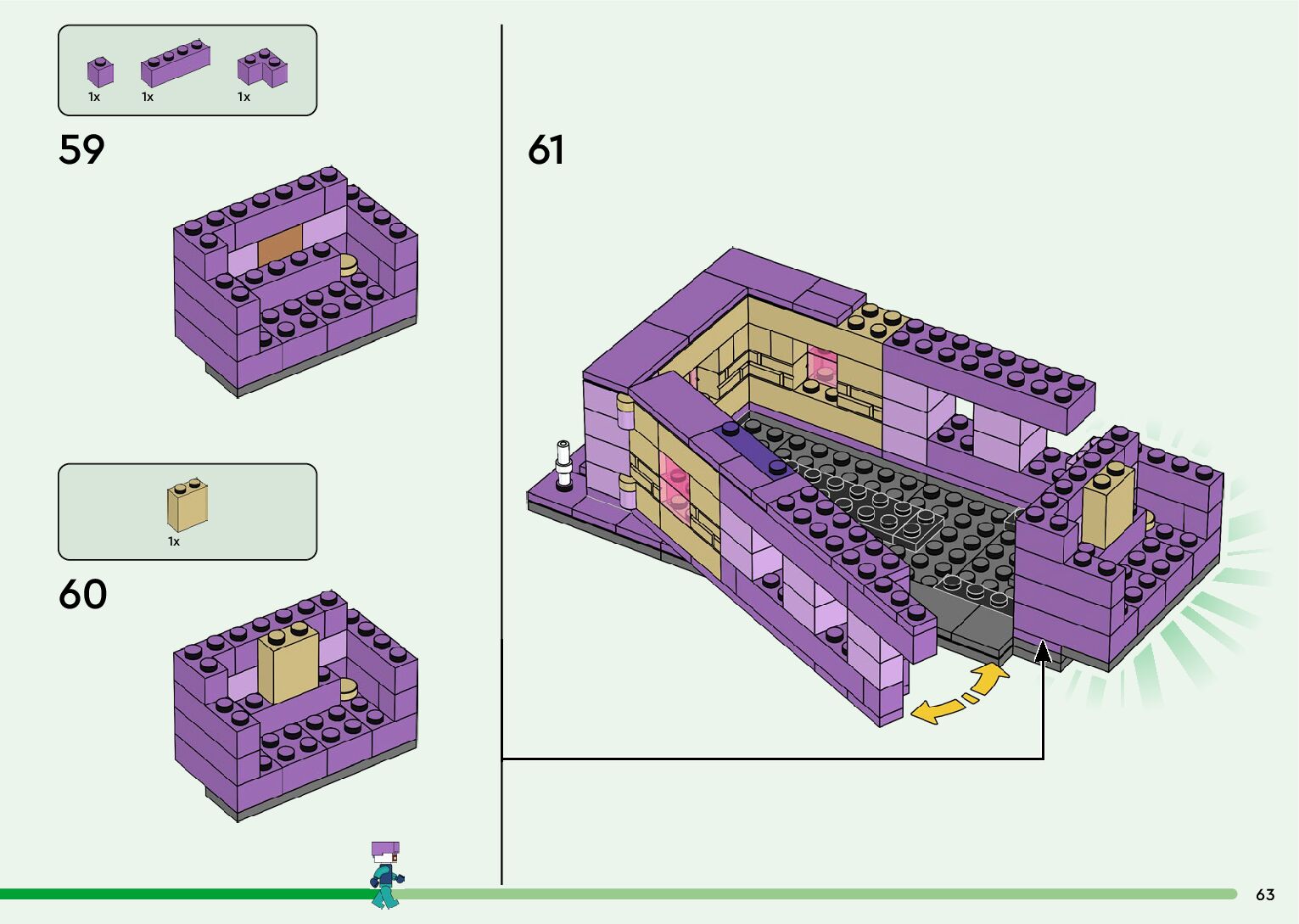 1x 1x 1x

59

1x

60

61

63