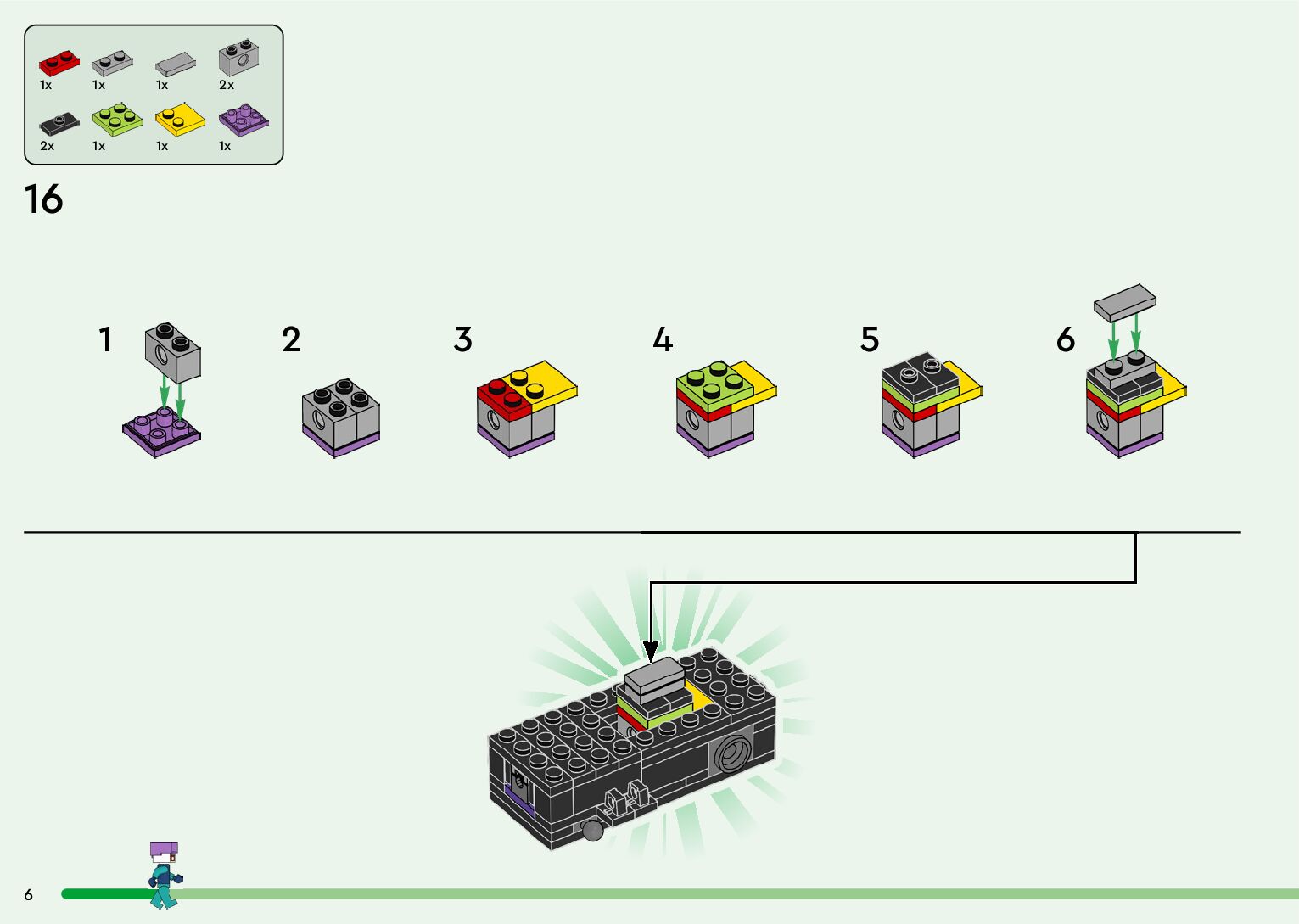 1x 1x 1x 2x
2x 1x 1x 1x

16

1
2
3
4
5
6

6