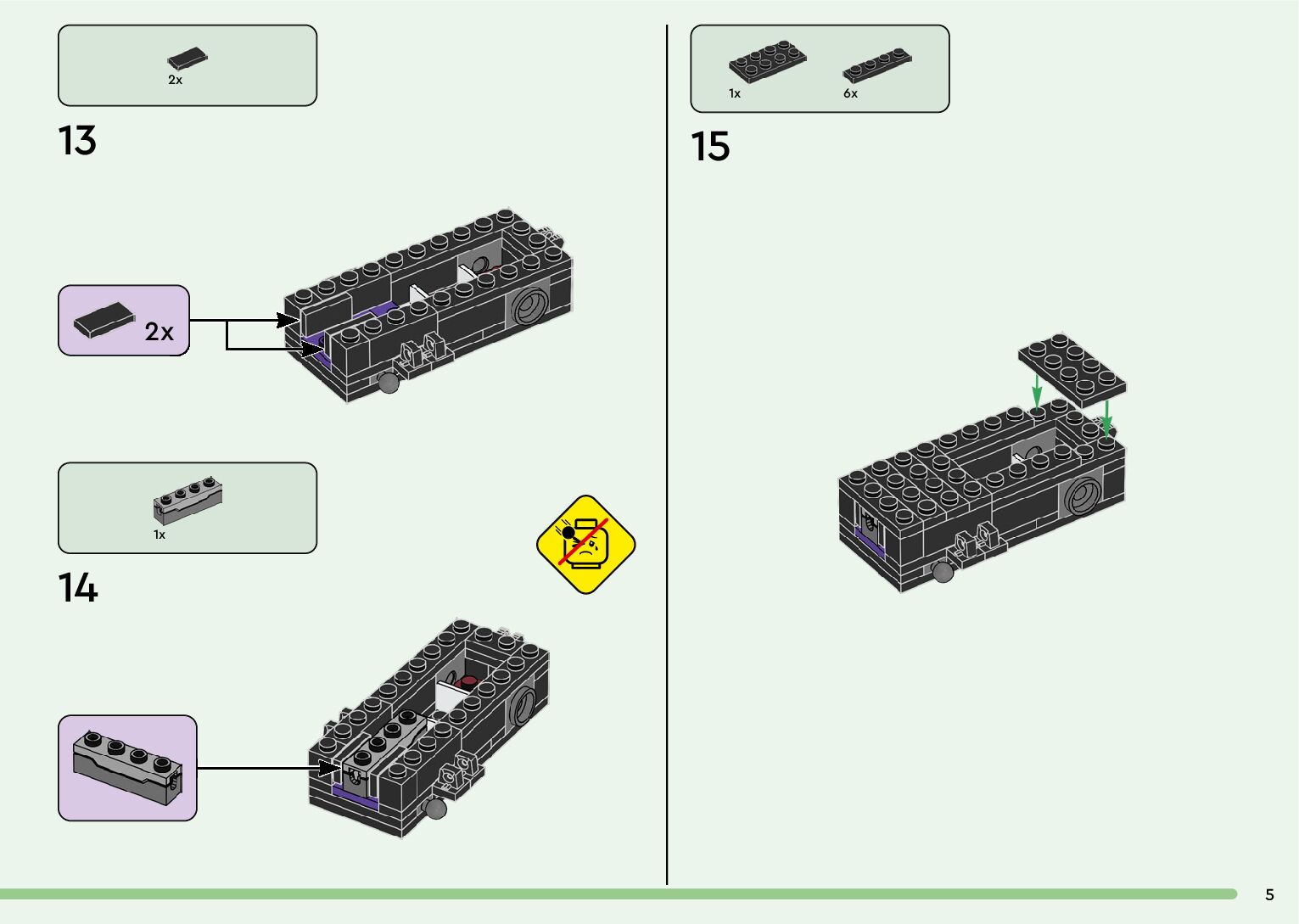 2x

13

2x

1x

14

1x

6x

15

5