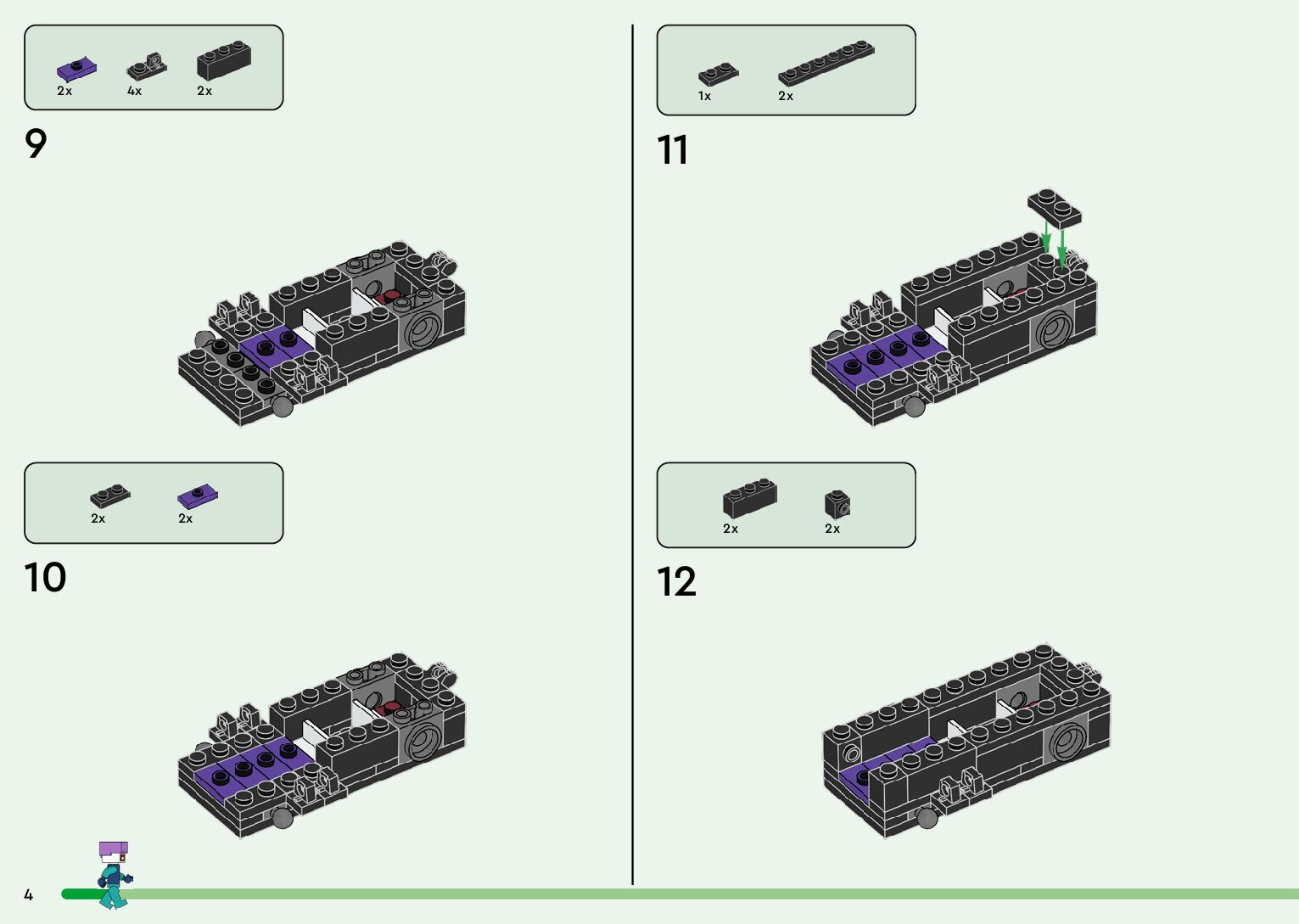 2x 4x 2x

9

2x 2x

10

1x 2x

11

2x 2x

12

4