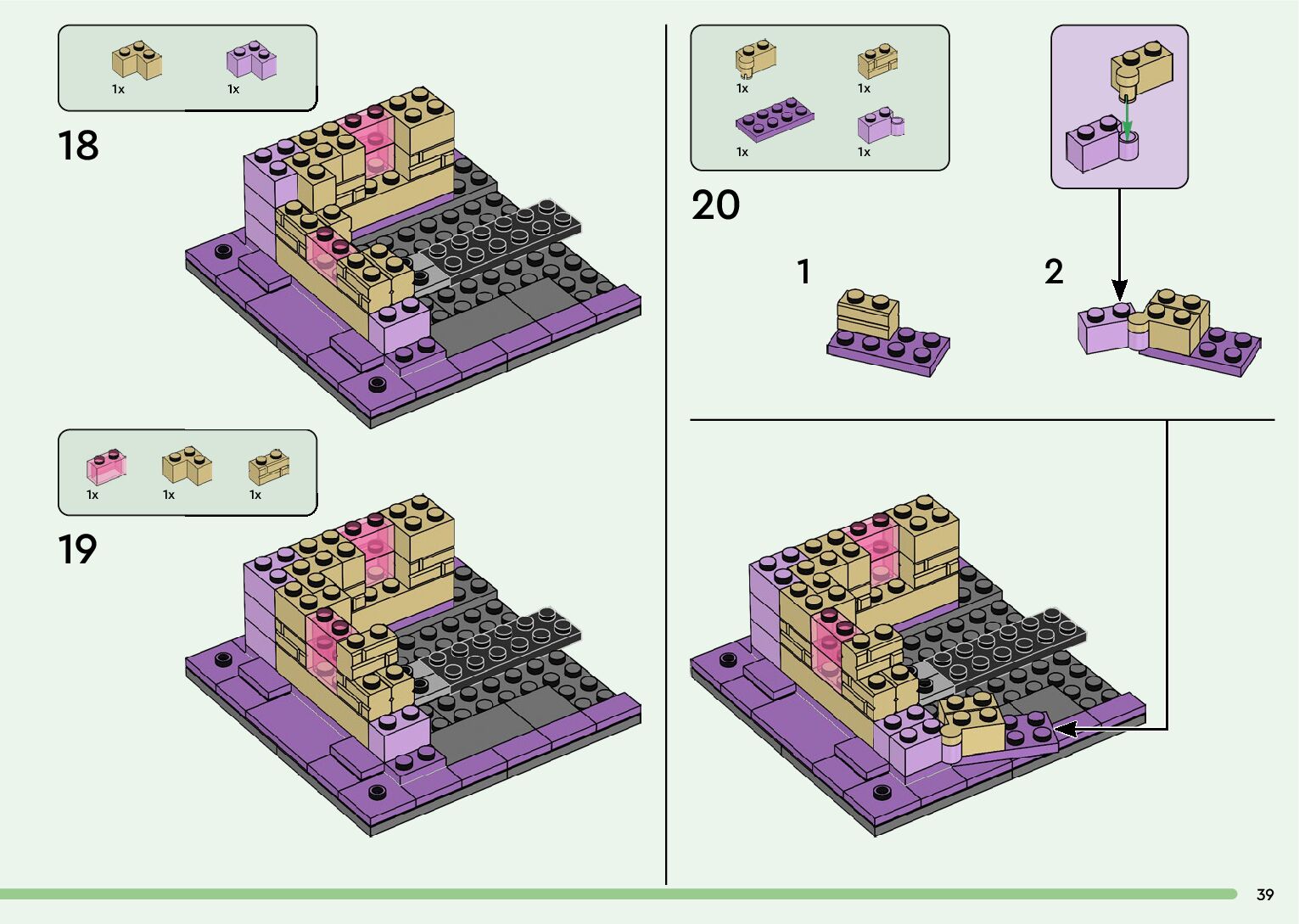 1x 1x

18

1x 1x 1x

19

1x 1x

1x 1x

20

1

2

39