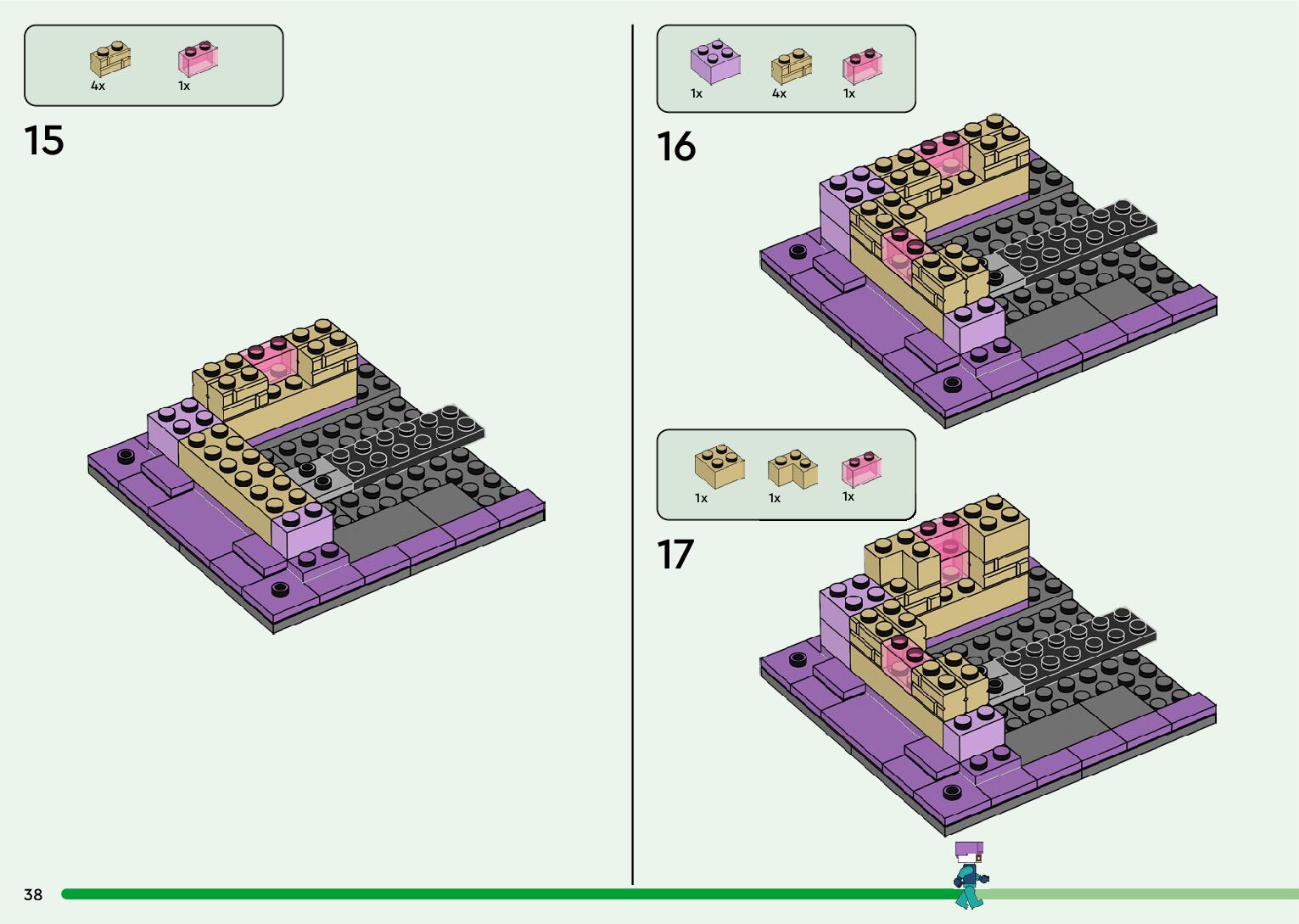 4x 1x

15

1x 4x 1x

16

1x 1x 1x

17

38