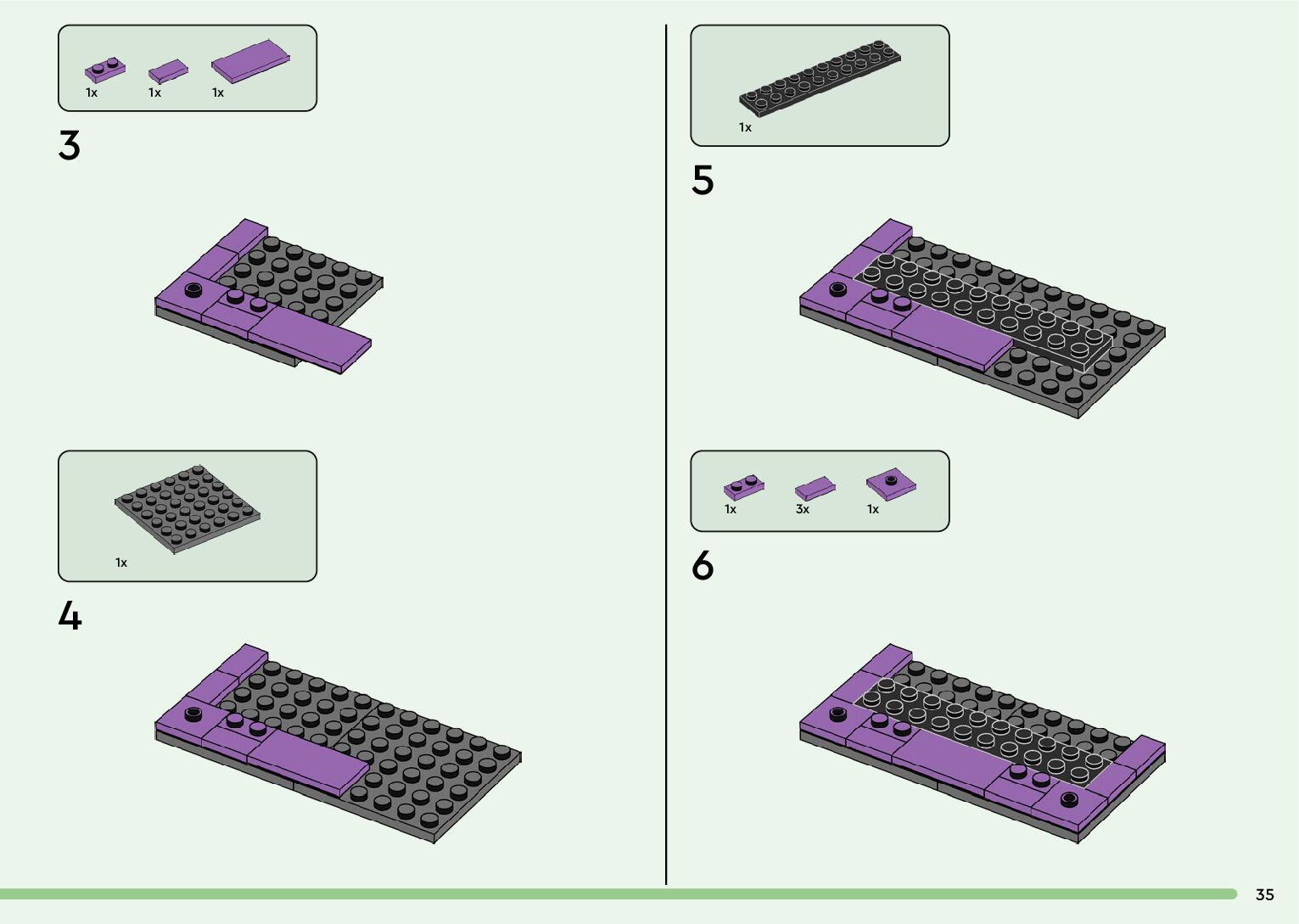 1x 1x 1x

3

1x

4

1x

5

1x 3x 1x

6

35