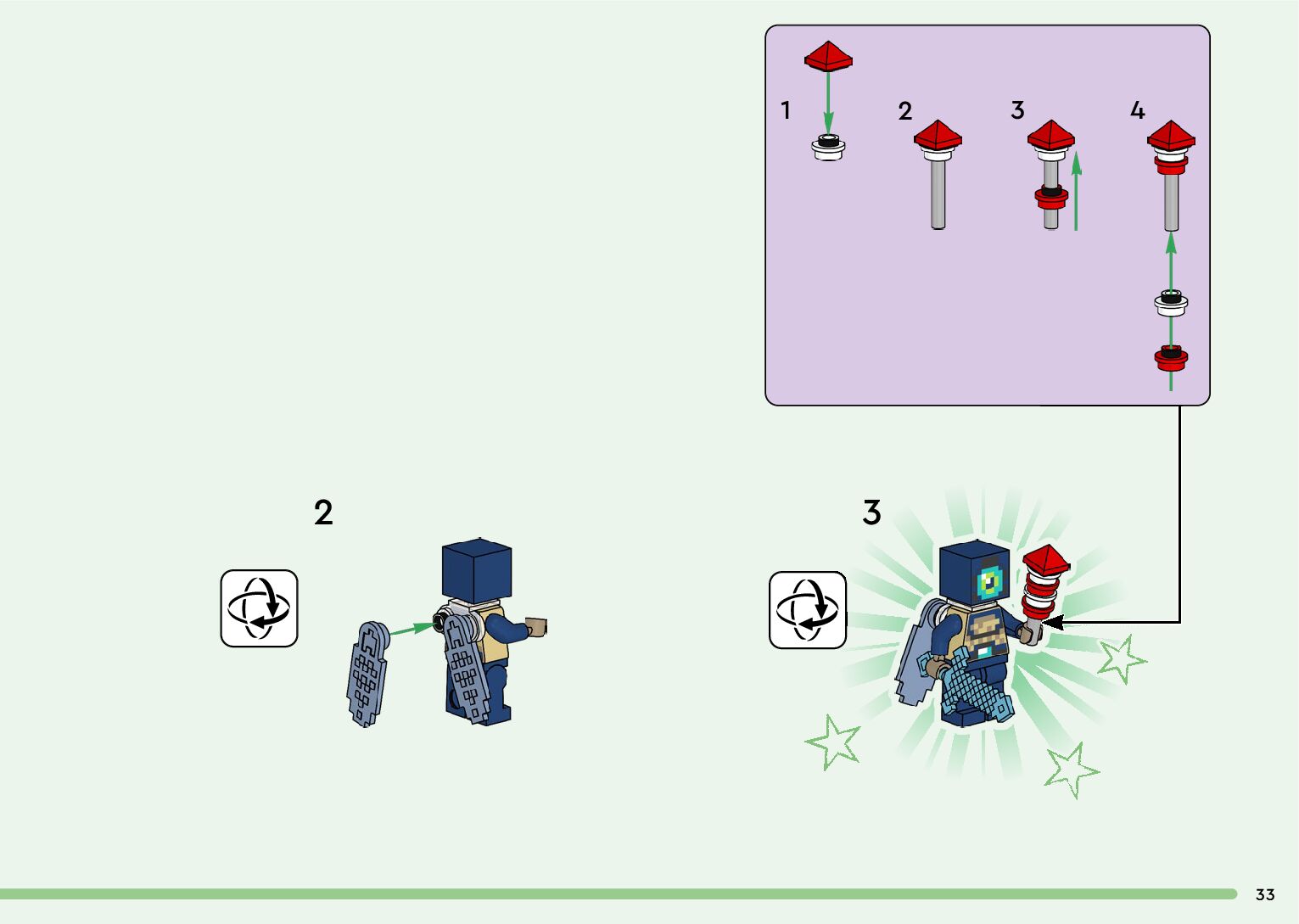 1

2

3

4

2

3

33